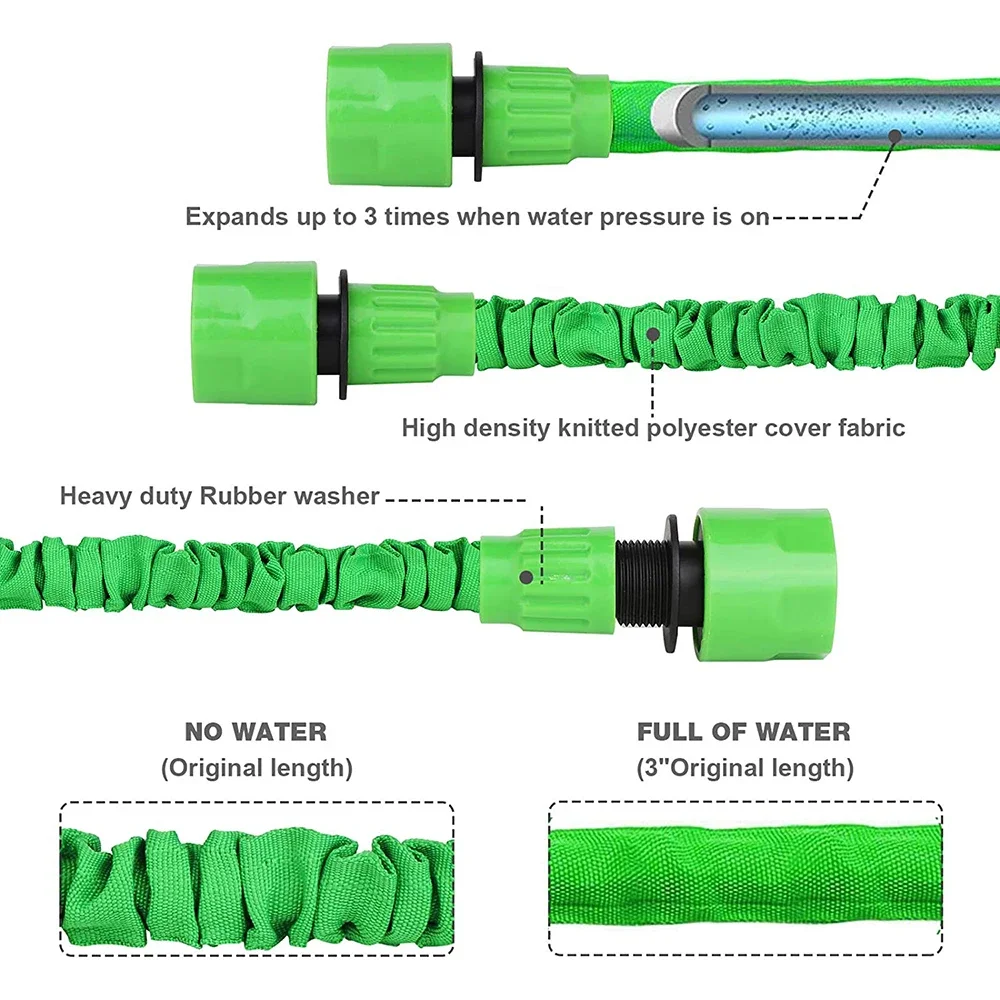 Expands up to 3 times when water pressure is on

High density knitted polyester cover fabric

Heavy duty Rubber washer

NO WATER
(Original length)

FULL OF WATER
(3"Original length)