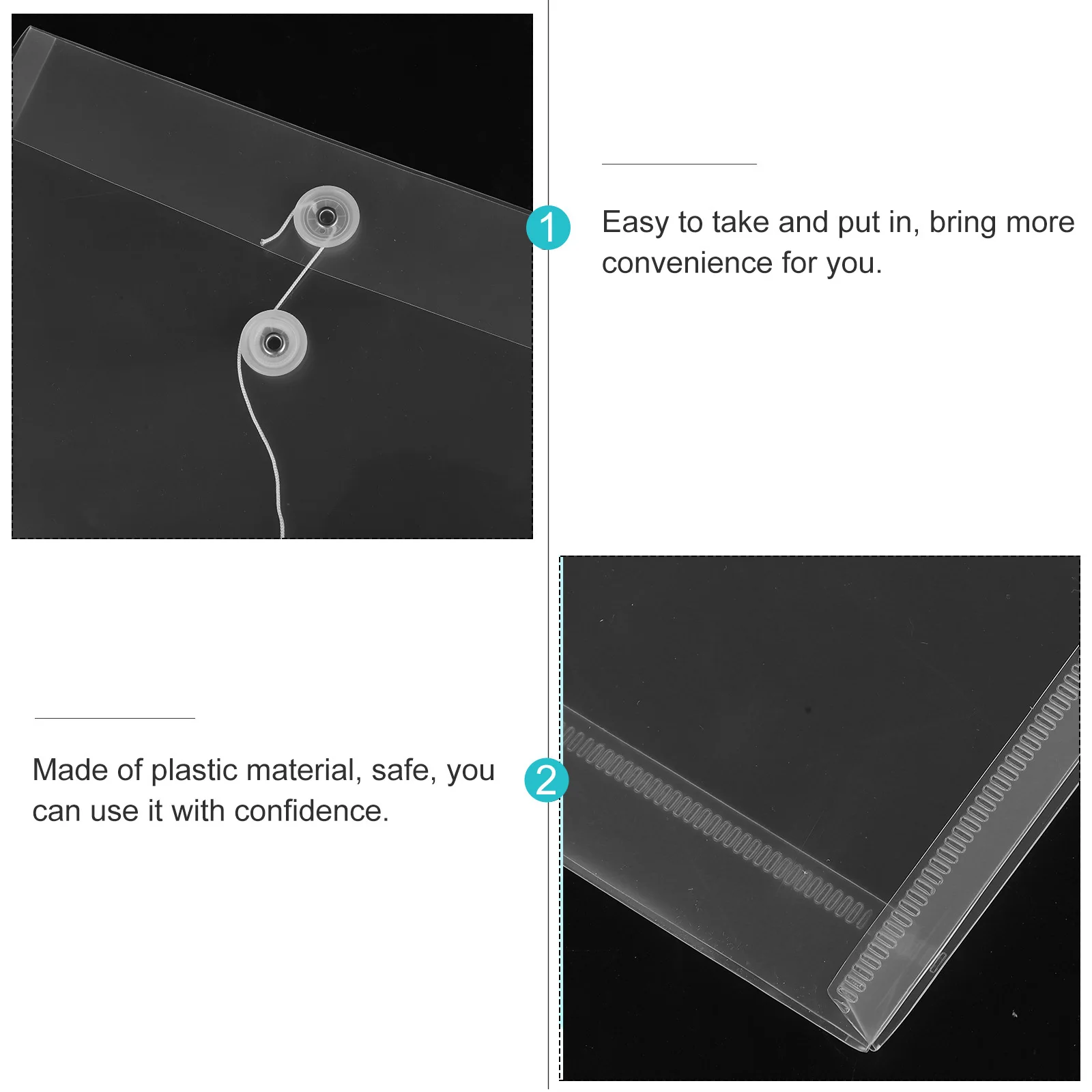 1

Easy to take and put in, bring more convenience for you.

Made of plastic material, safe, you can use it with confidence.

2