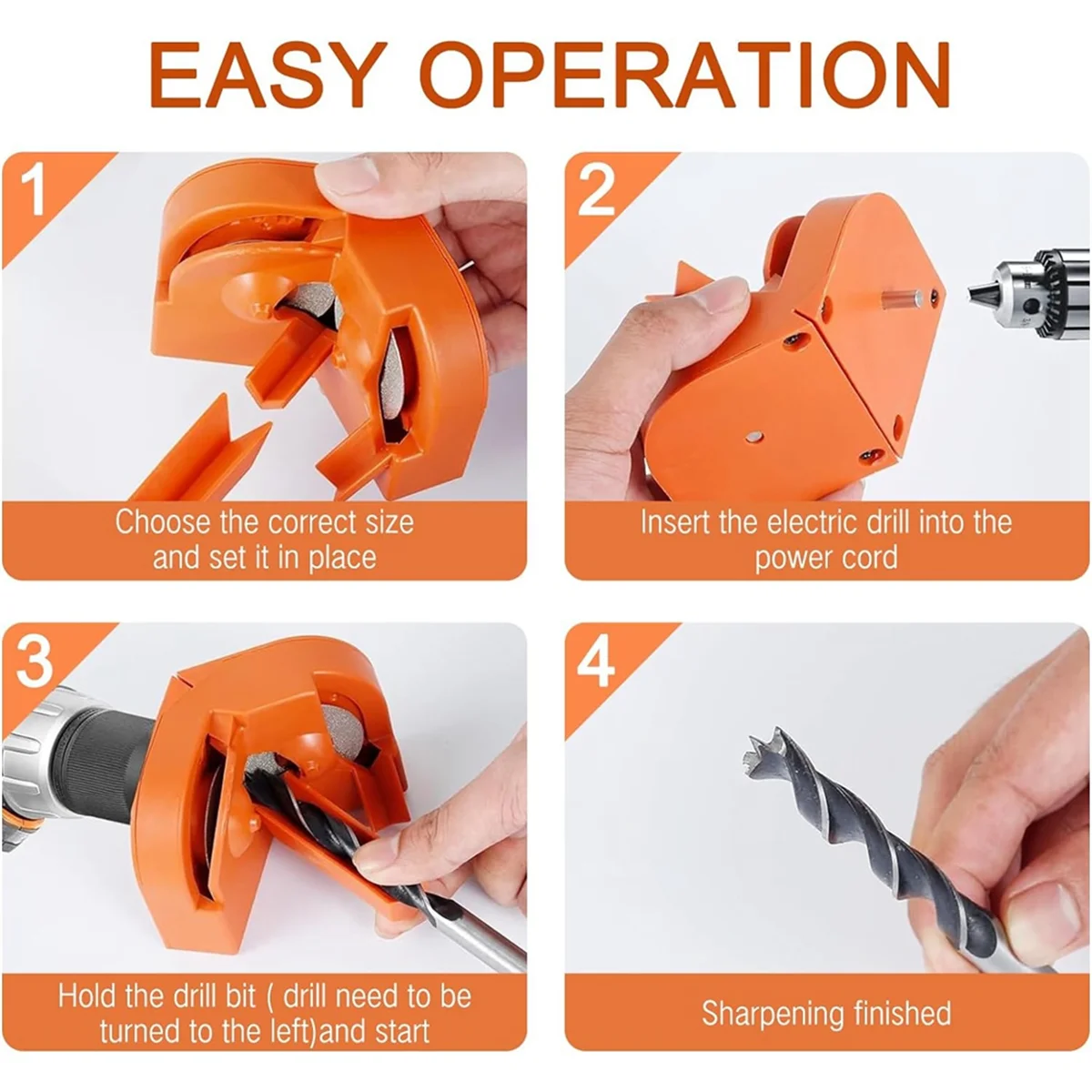 EASY OPERATION

1

Choose the correct size and set it in place

2

Insert the electric drill into the power cord

3

Hold the drill bit ( drill need to be turned to the left)and start

4

Sharpening finished