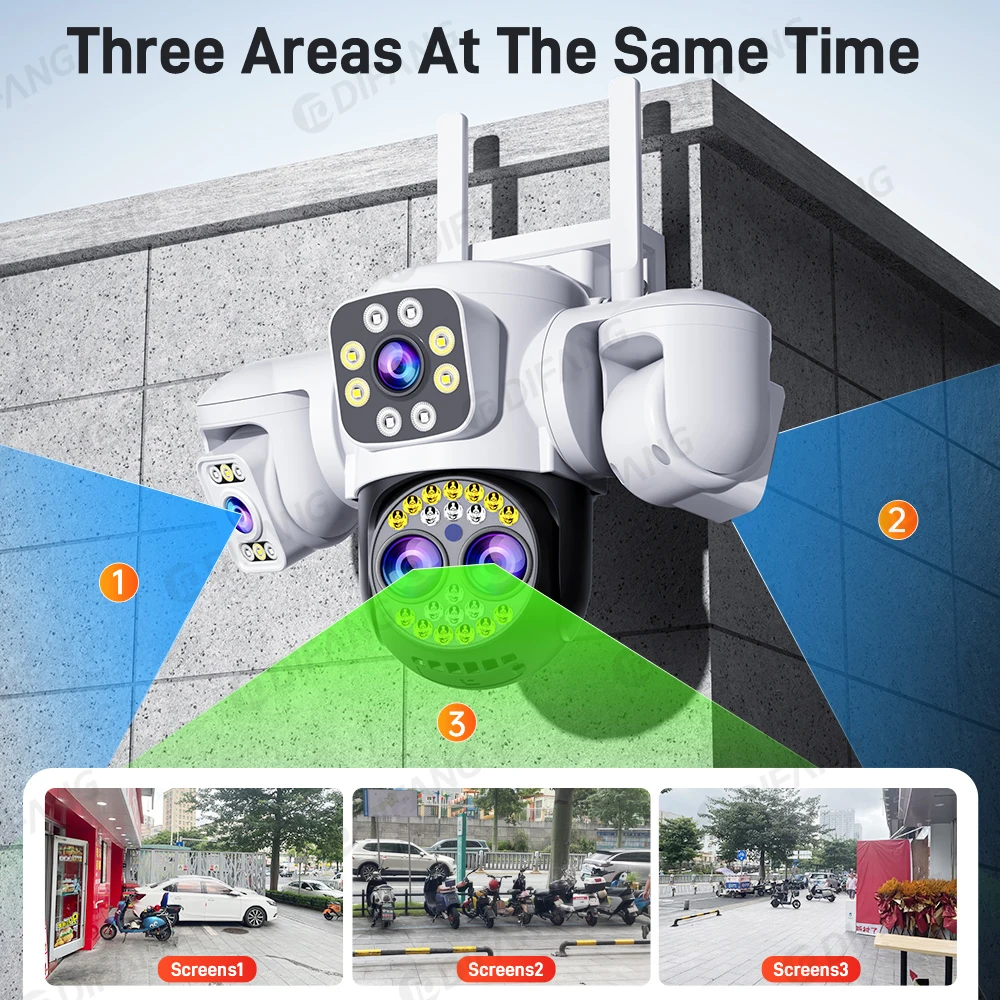 Three Areas At The Same Time

DIFANG

1

2

3

Screens1

Screens2

Screens3