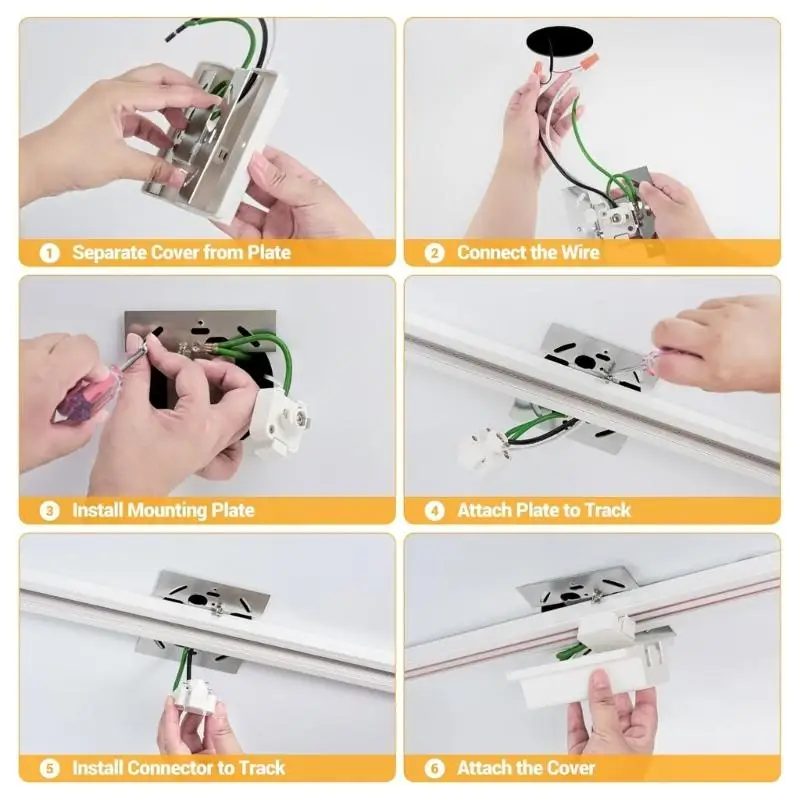 1 Separate Cover from Plate

2 Connect the Wire

3 Install Mounting Plate

4 Attach Plate to Track

5 Install Connector to Track

6 Attach the Cover