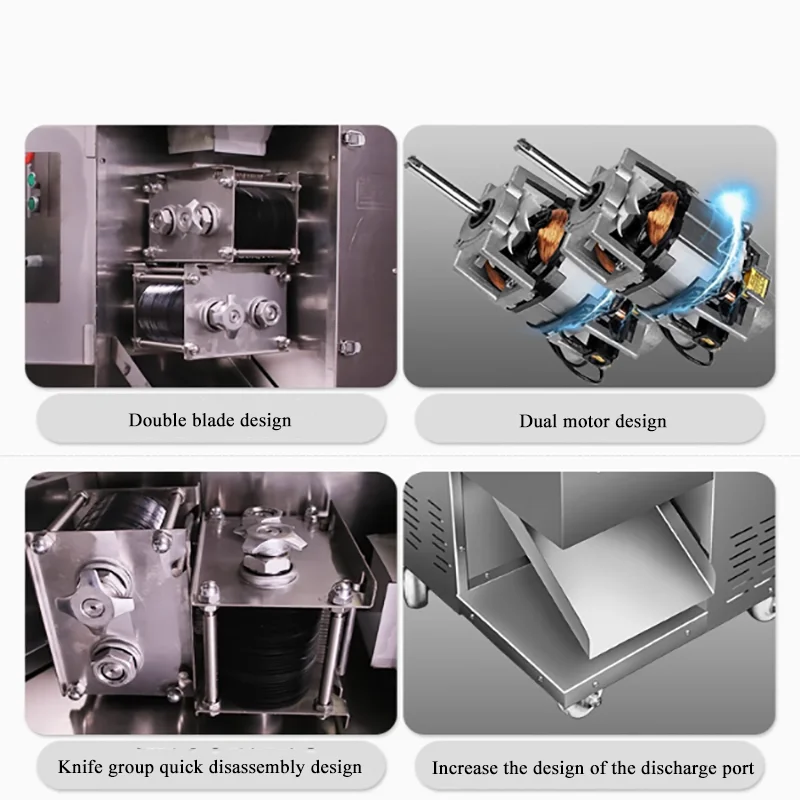 Double blade design

Dual motor design

Knife group quick disassembly design

Increase the design of the discharge port