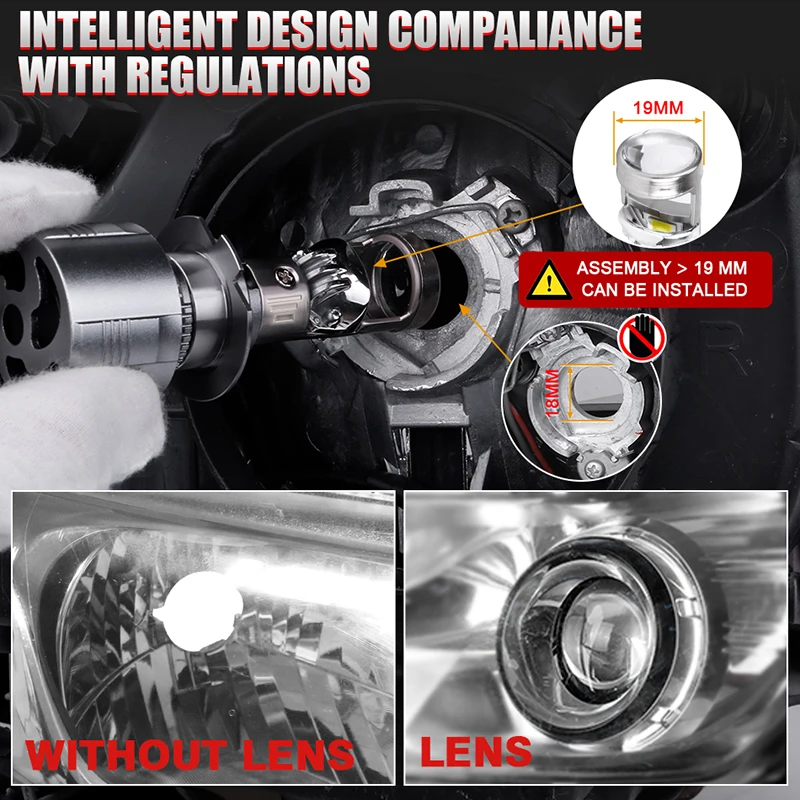 INTELLIGENT DESIGN COMPALIANCE WITH REGULATIONS

19MM

ASSEMBLY > 19 MM
CAN BE INSTALLED

18MM

WITHOUT LENS

LENS