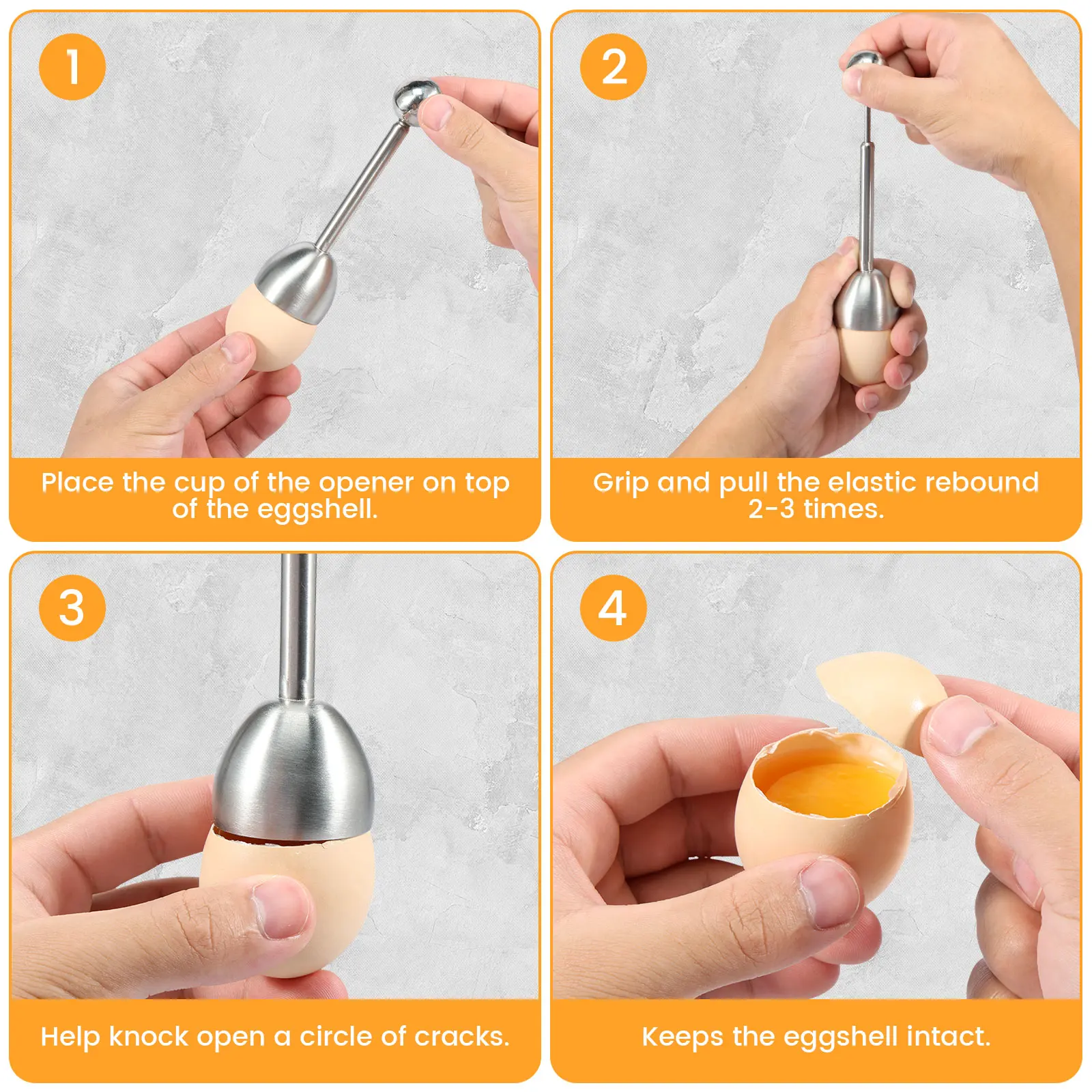 1

Place the cup of the opener on top of the eggshell.

2

Grip and pull the elastic rebound 2-3 times.

3

Help knock open a circle of cracks.

4

Keeps the eggshell intact.