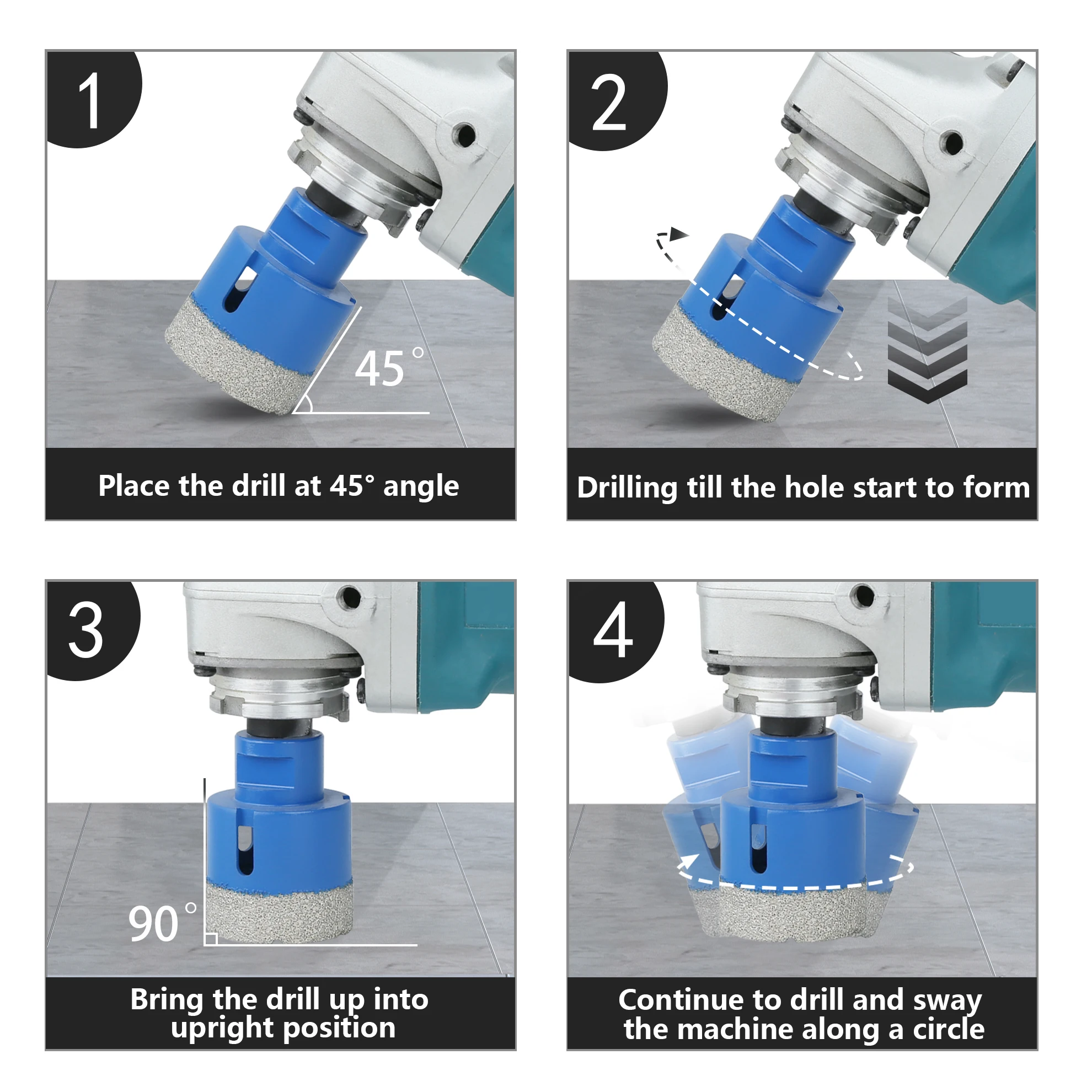 1

45°

Place the drill at 45° angle

2

Drilling till the hole start to form

3

90°

Bring the drill up into upright position

4

Continue to drill and sway the machine along a circle