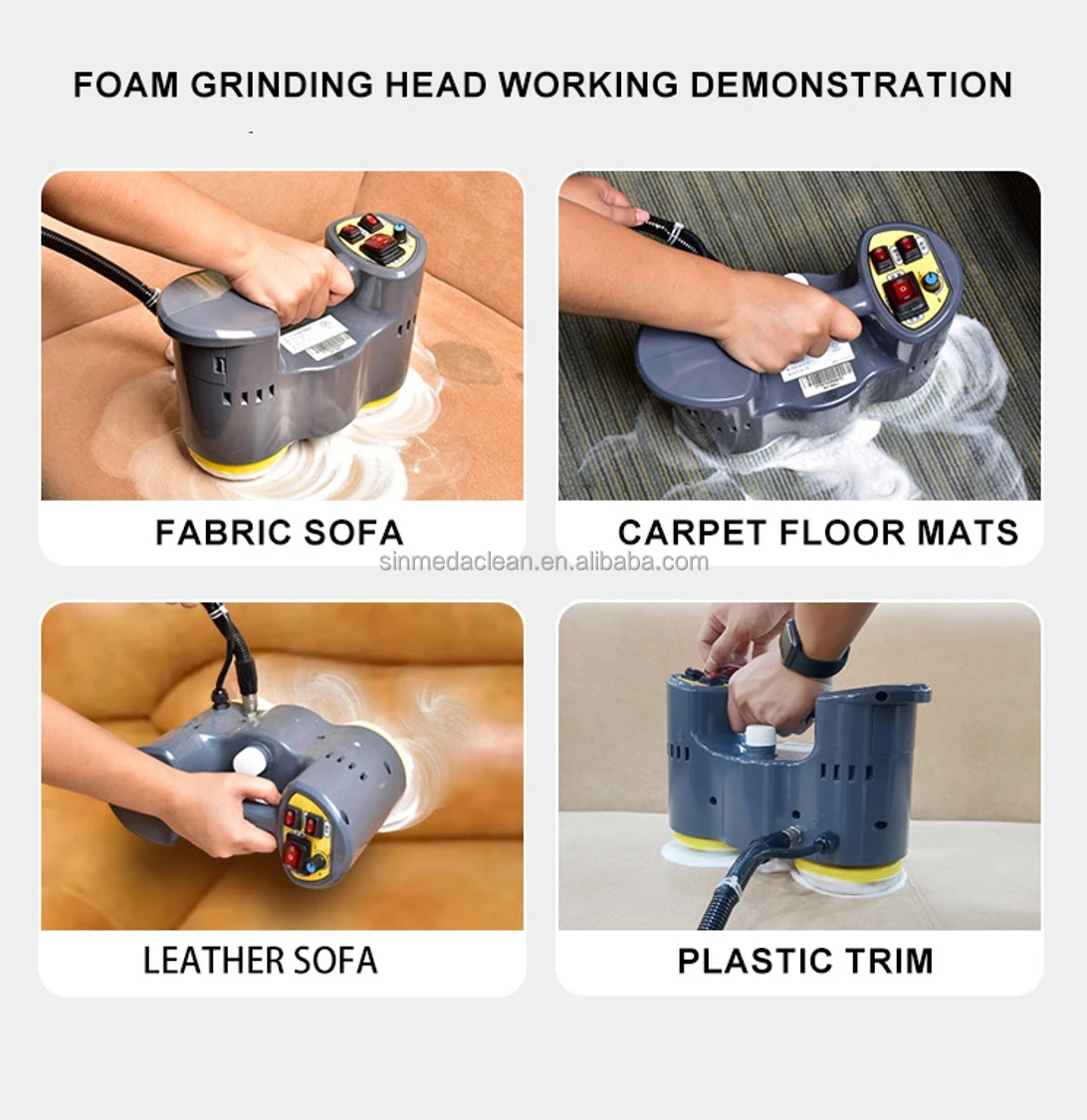 FOAM GRINDING HEAD WORKING DEMONSTRATION

FABRIC SOFA

CARPET FLOOR MATS

sinmedaclean.en.alibaba.com

LEATHER SOFA

PLASTIC TRIM