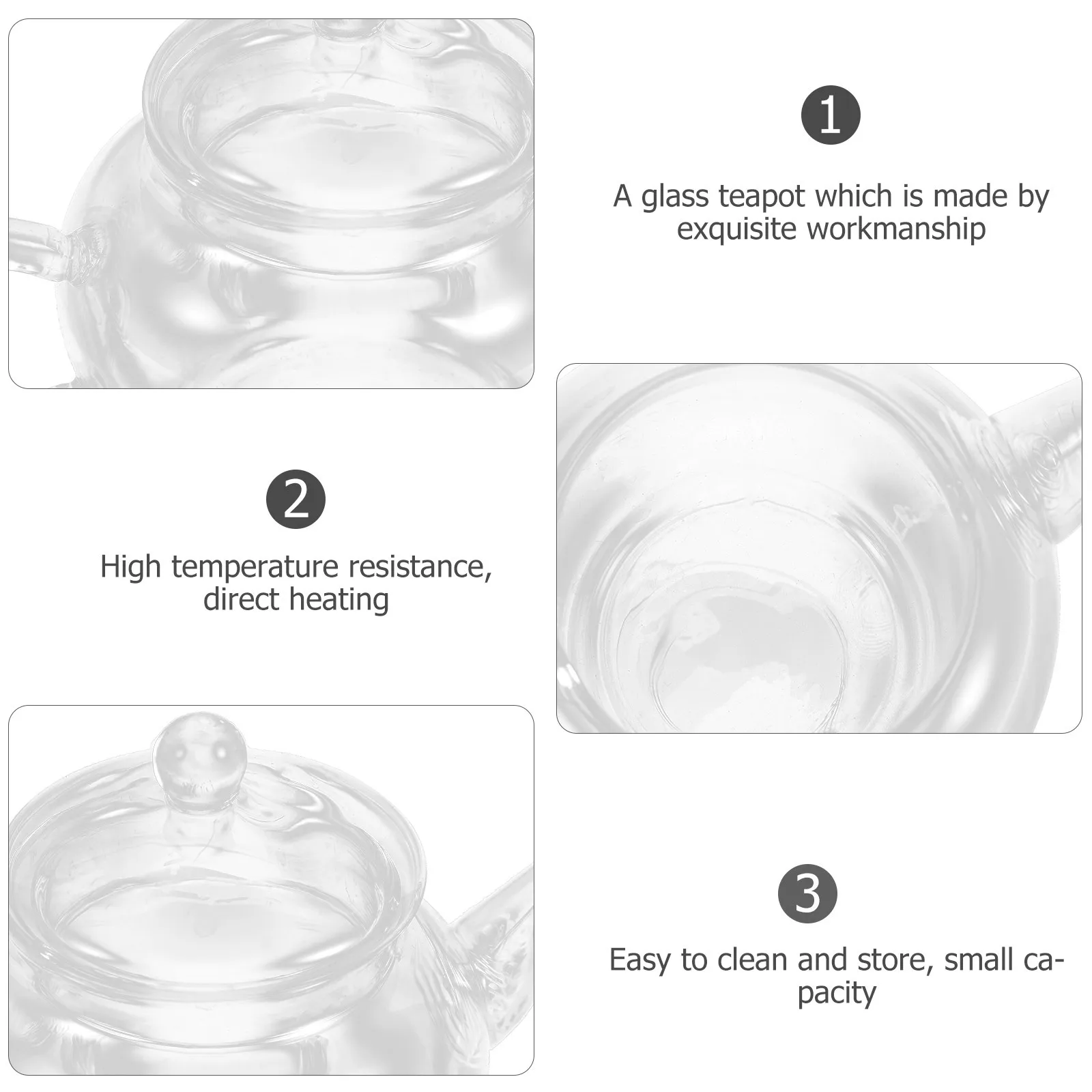 1

A glass teapot which is made by exquisite workmanship

2

High temperature resistance, direct heating

3

Easy to clean and store, small capacity