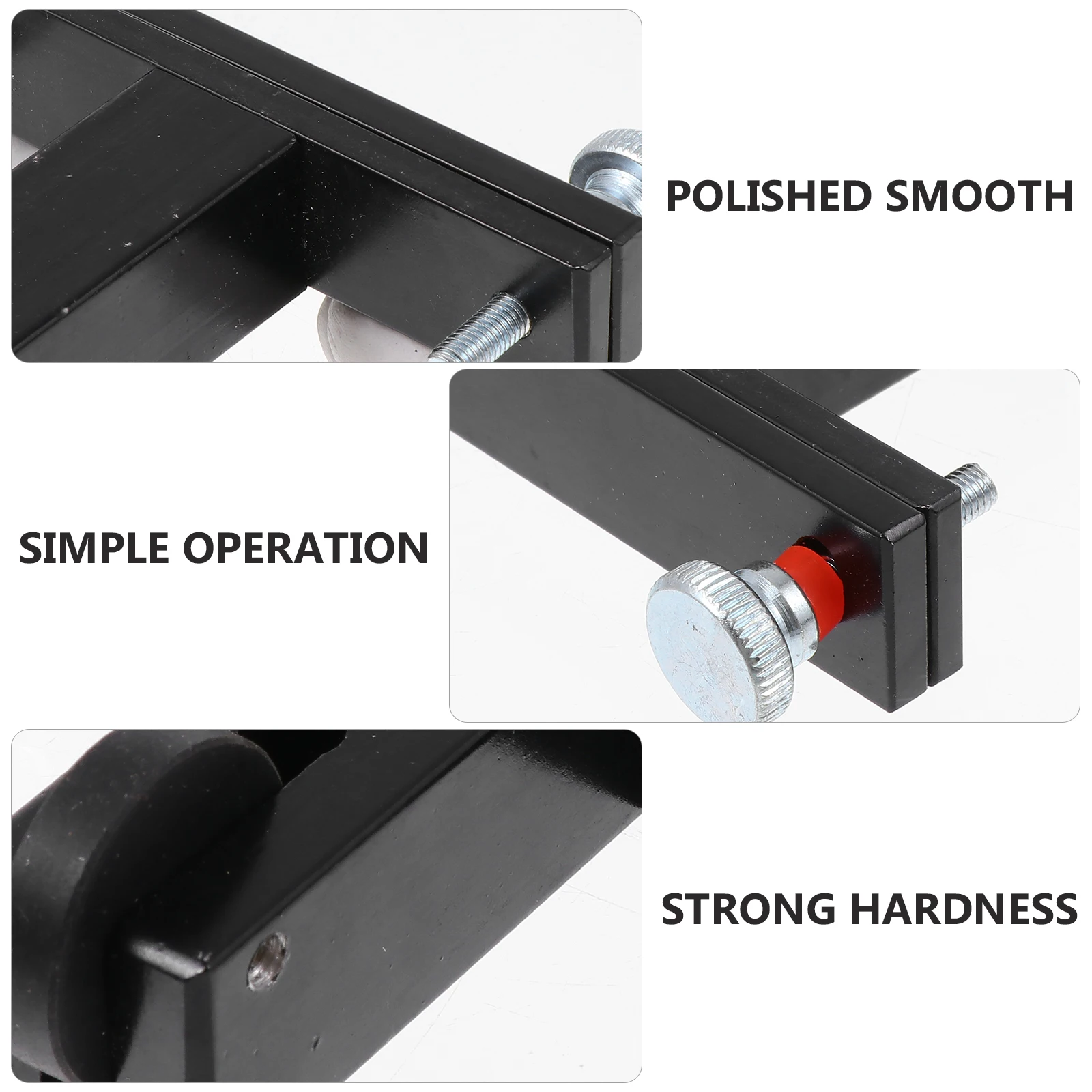 POLISHED SMOOTH

SIMPLE OPERATION

STRONG HARDNESS