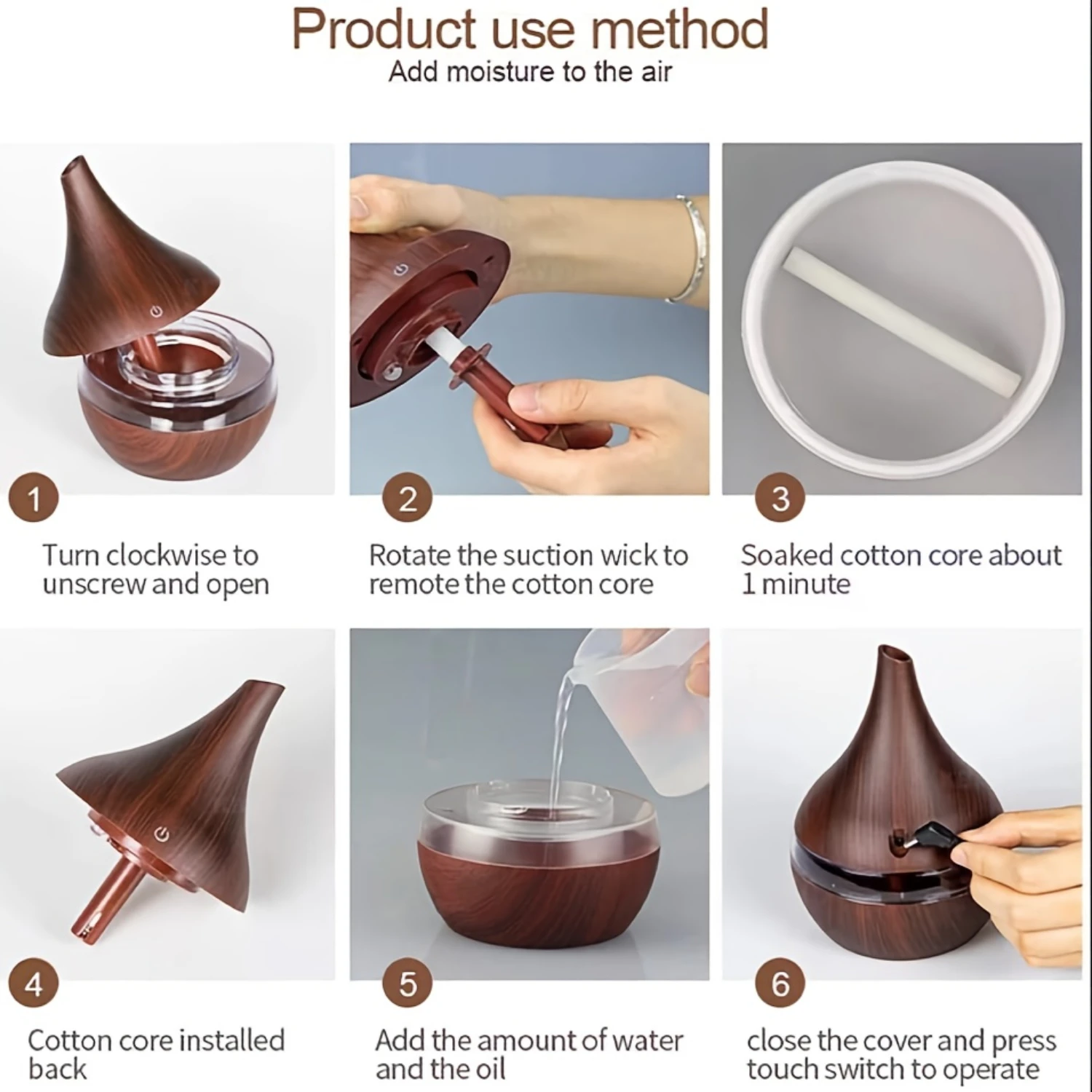 Product use method
Add moisture to the air

1
Turn clockwise to unscrew and open

2
Rotate the suction wick to remote the cotton core

3
Soaked cotton core about 1 minute

4
Cotton core installed back

5
Add the amount of water and the oil

6
close the cover and press touch switch to operate