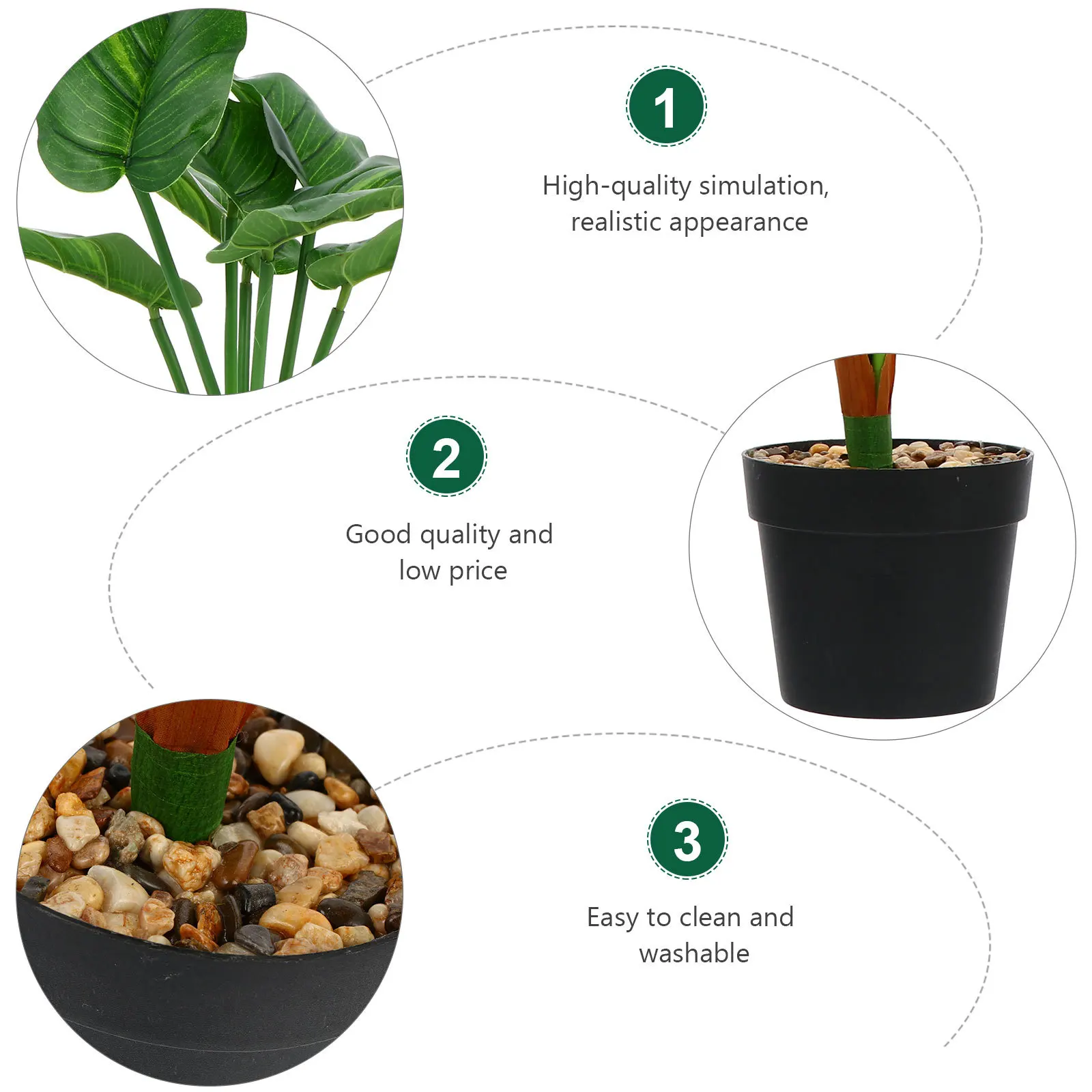 1

High-quality simulation, realistic appearance

2

Good quality and low price

3

Easy to clean and washable