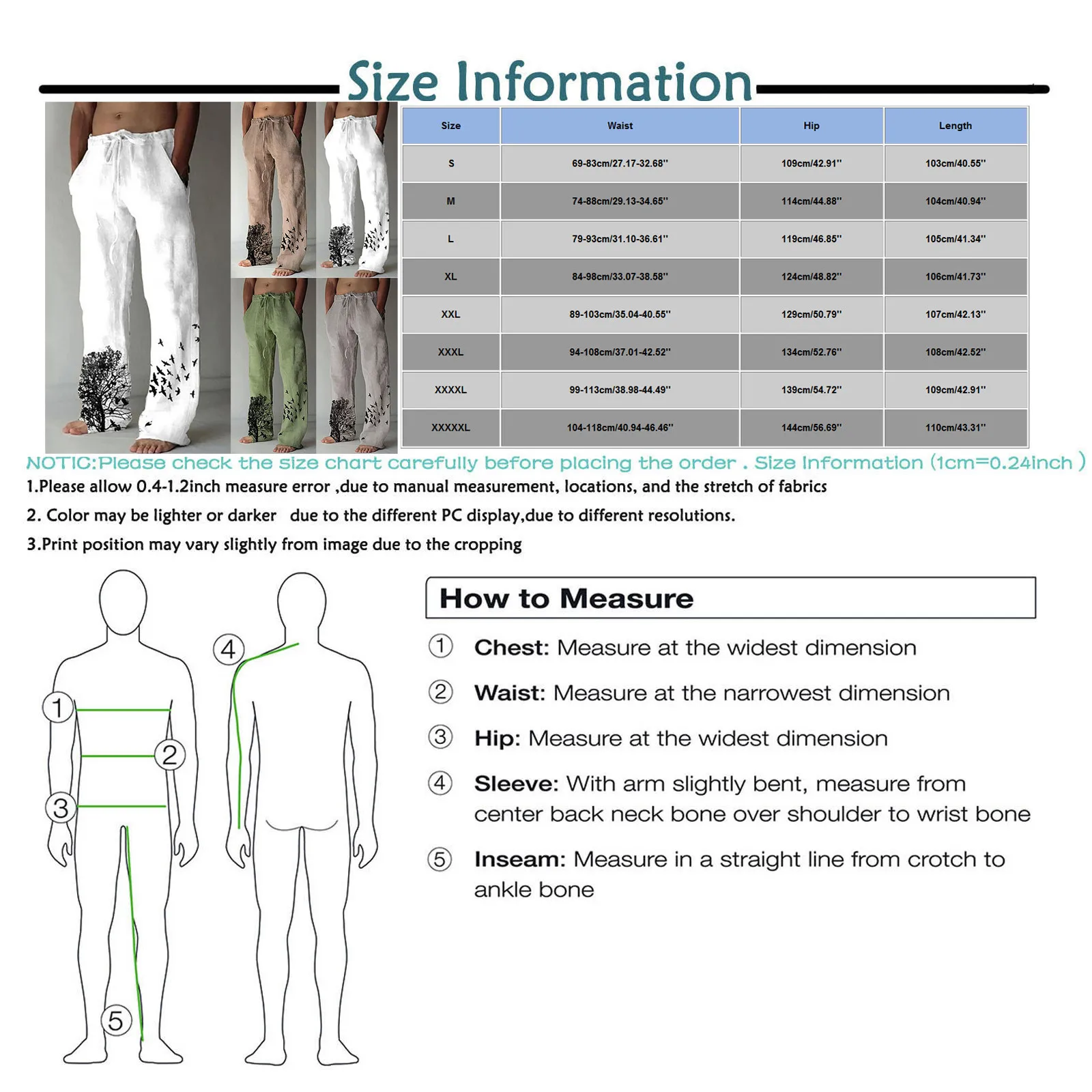 Size Information

| Size | Waist | Hip | Length |
|---|---|---|---|
| S | 69-83cm/27.17-32.68'' | 109cm/42.91'' | 103cm/40.55'' |
| M | 74-88cm/29.13-34.65'' | 114cm/44.88'' | 104cm/40.94'' |
| L | 79-93cm/31.10-36.61'' | 119cm/46.85'' | 105cm/41.34'' |
| XL | 84-98cm/33.07-38.58'' | 124cm/48.82'' | 106cm/41.73'' |
| XXL | 89-103cm/35.04-40.55'' | 129cm/50.79'' | 107cm/42.13'' |
| XXXL | 94-108cm/37.01-42.52'' | 134cm/52.76'' | 108cm/42.52'' |
| XXXXL | 99-113cm/38.98-44.49'' | 139cm/54.72'' | 109cm/42.91'' |
| XXXXXL | 104-118cm/40.94-46.46'' | 144cm/56.69'' | 110cm/43.31'' |

NOTIC:Please check the size chart carefully before placing the order . Size Information (1cm=0.24inch )
1.Please allow 0.4-1.2inch measure error ,due to manual measurement, locations, and the stretch of fabrics
2. Color may be lighter or darker due to the different PC display,due to different resolutions.
3.Print position may vary slightly from image due to the cropping

1
2
3
4
5

How to Measure
① Chest: Measure at the widest dimension
② Waist: Measure at the narrowest dimension
③ Hip: Measure at the widest dimension
④ Sleeve: With arm slightly bent, measure from center back neck bone over shoulder to wrist bone
⑤ Inseam: Measure in a straight line from crotch to ankle bone