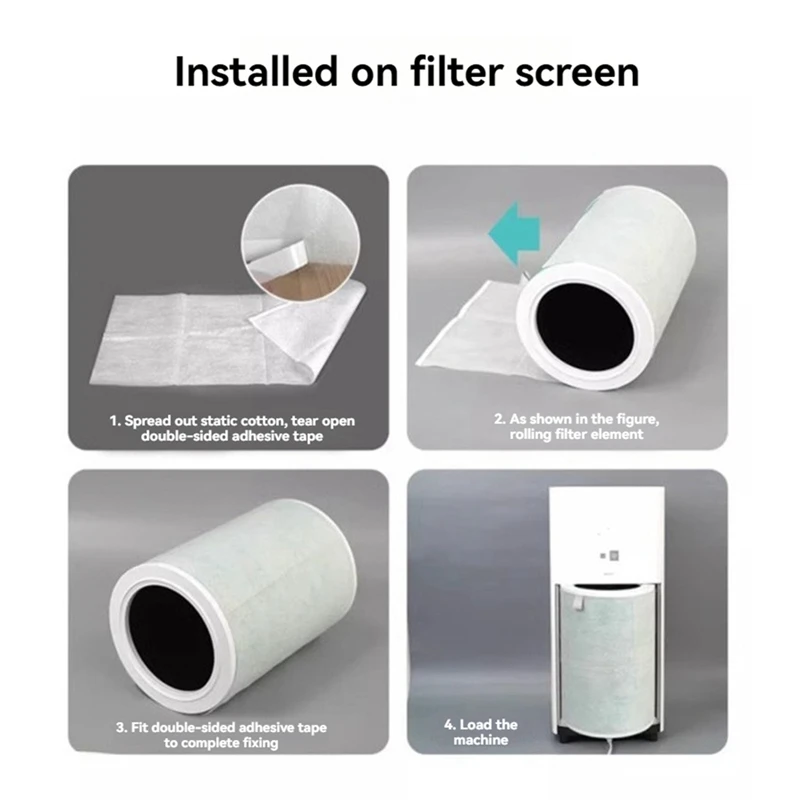 Installed on filter screen

1. Spread out static cotton, tear open double-sided adhesive tape

2. As shown in the figure, rolling filter element

3. Fit double-sided adhesive tape to complete fixing

4. Load the machine