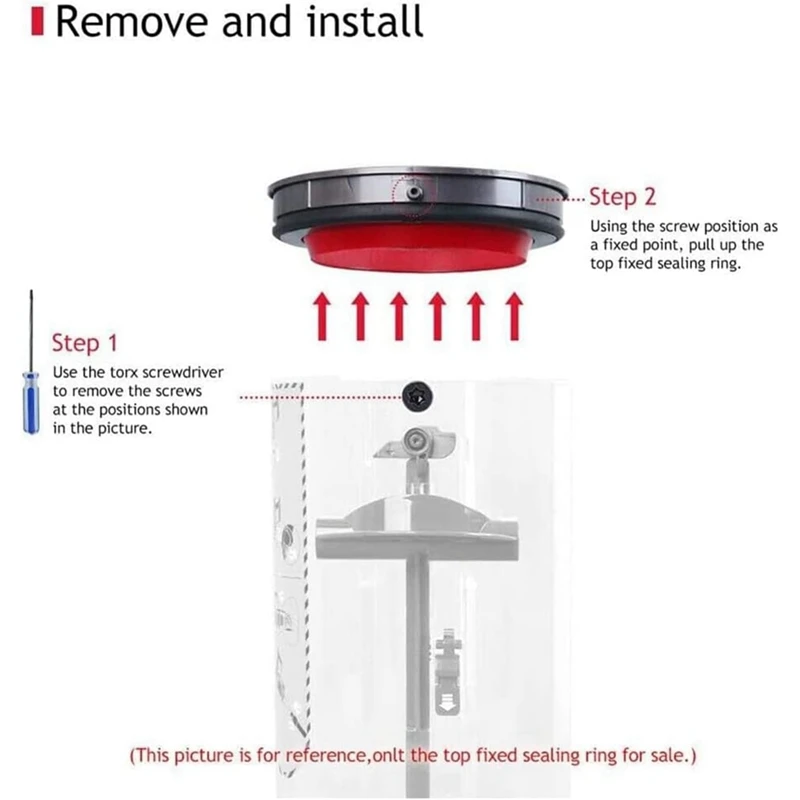 Remove and install

Step 2
Using the screw position as a fixed point, pull up the top fixed sealing ring.

Step 1
Use the torx screwdriver to remove the screws at the positions shown in the picture.

(This picture is for reference,onlt the top fixed sealing ring for sale.)