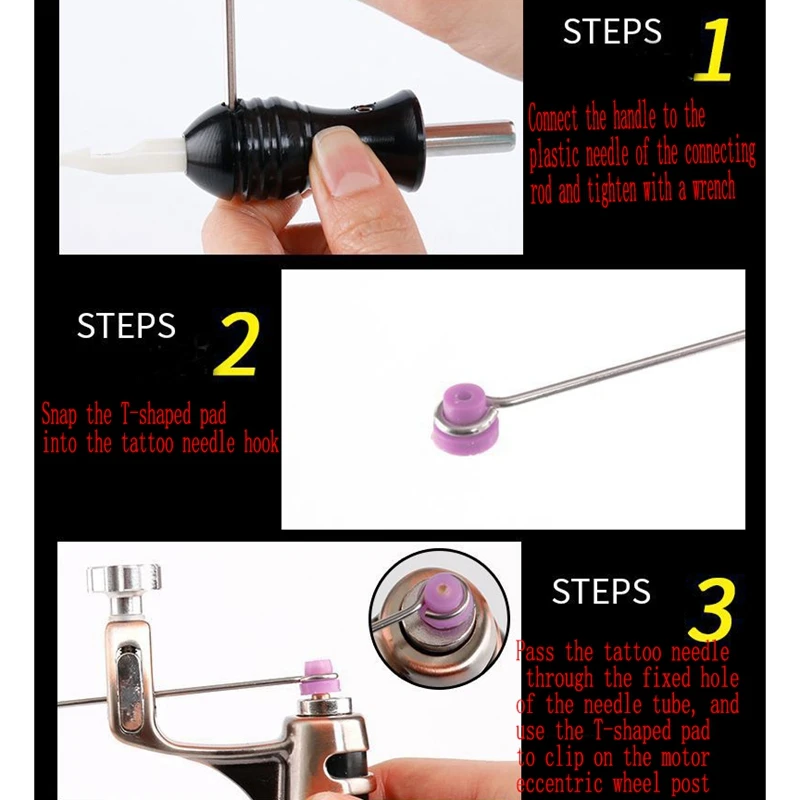 STEPS 1

Connect the handle to the plastic needle of the connecting rod and tighten with a wrench

STEPS 2

Snap the T-shaped pad into the tattoo needle hook

STEPS 3

Pass the tattoo needle through the fixed hole of the needle tube, and use the T-shaped pad to clip on the motor eccentric wheel post