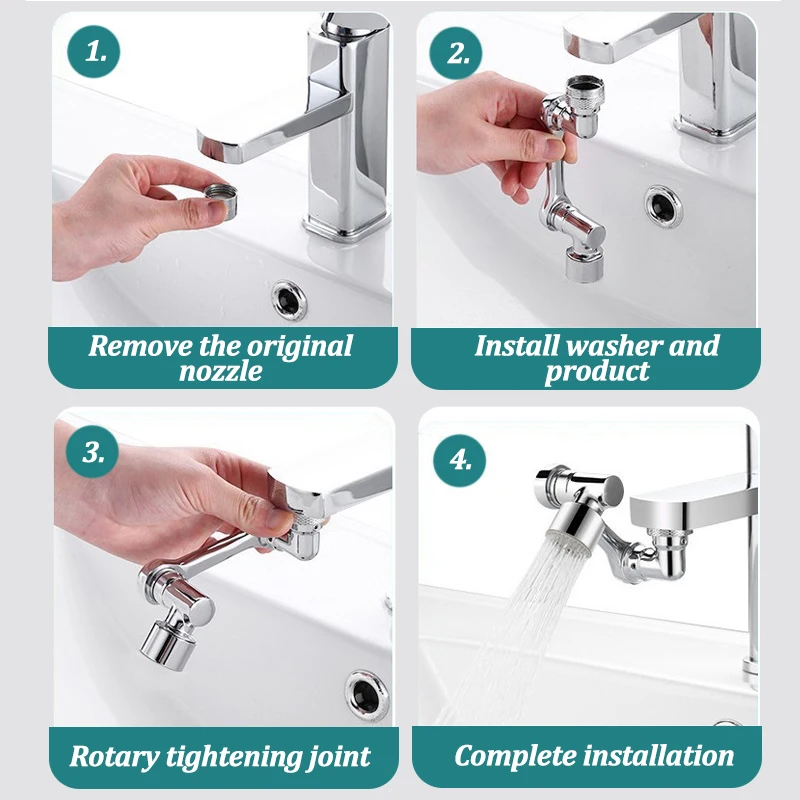 1.

Remove the original nozzle

2.

Install washer and product

3.

Rotary tightening joint

4.

Complete installation