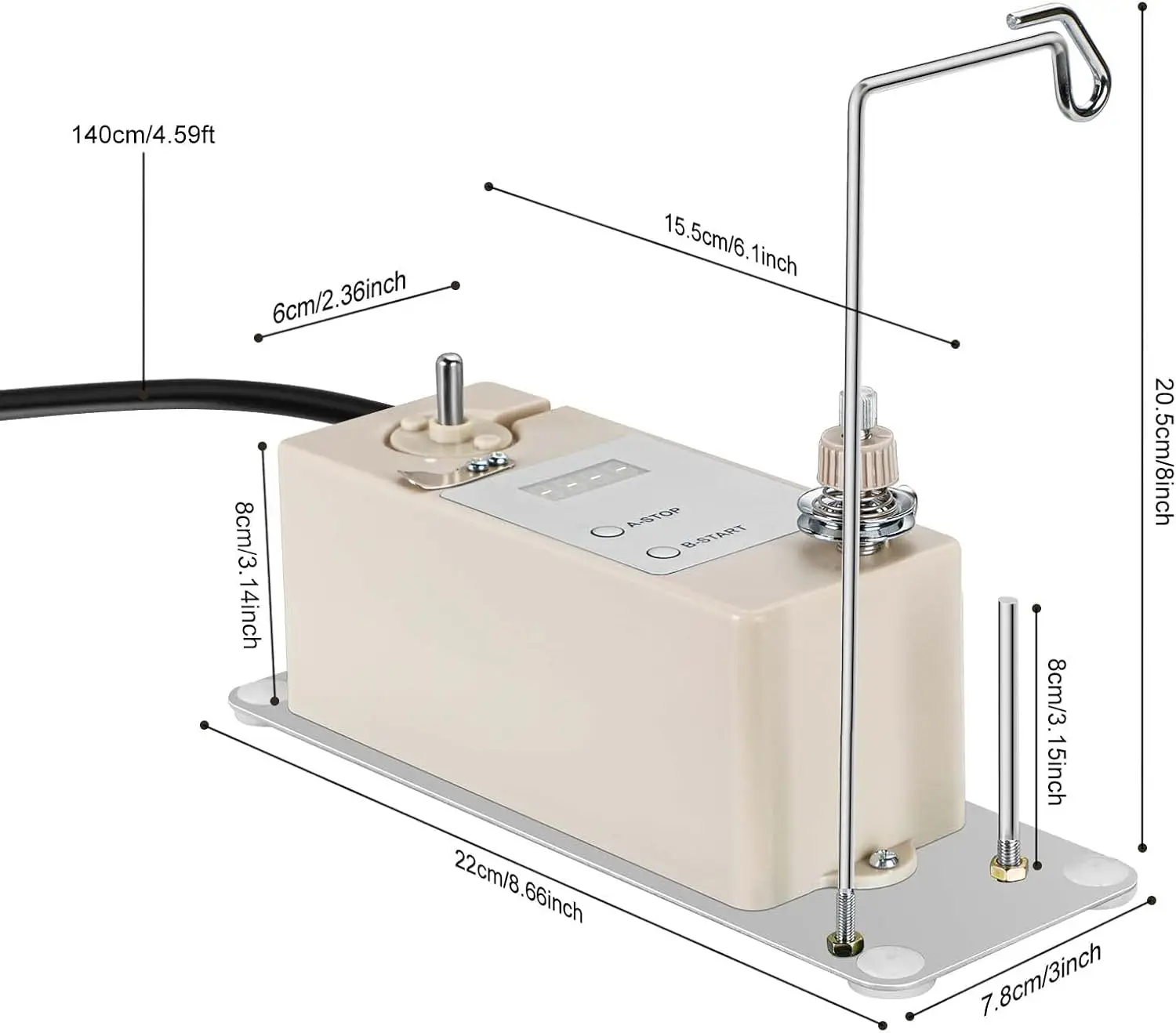 140cm/4.59ft

15.5cm/6.1inch

6cm/2.36inch

20.5cm/8inch

8cm/3.14inch

A-STOP
B-START

8cm/3.15inch

22cm/8.66inch

7.8cm/3inch