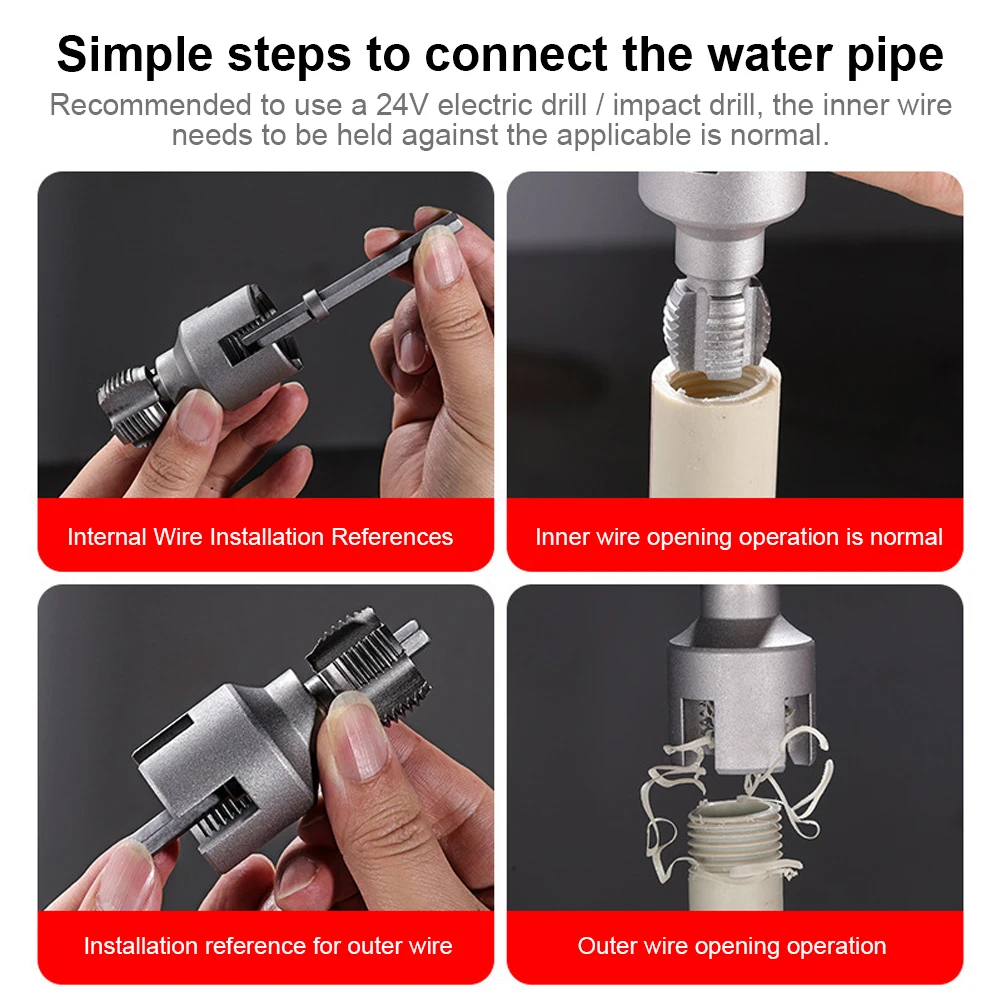 Simple steps to connect the water pipe

Recommended to use a 24V electric drill / impact drill, the inner wire needs to be held against the applicable is normal.

Internal Wire Installation References

Inner wire opening operation is normal

Installation reference for outer wire

Outer wire opening operation