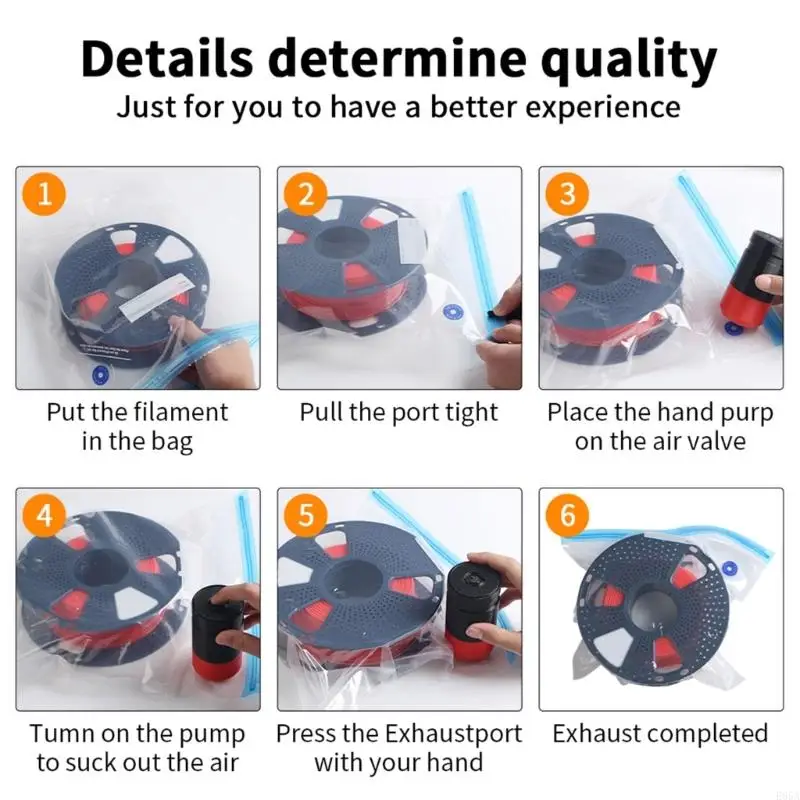 Details determine quality
Just for you to have a better experience

1

Put the filament in the bag

2

Pull the port tight

3

Place the hand purp on the air valve

4

Tumn on the pump to suck out the air

5

Press the Exhaustport with your hand

6

Exhaust completed