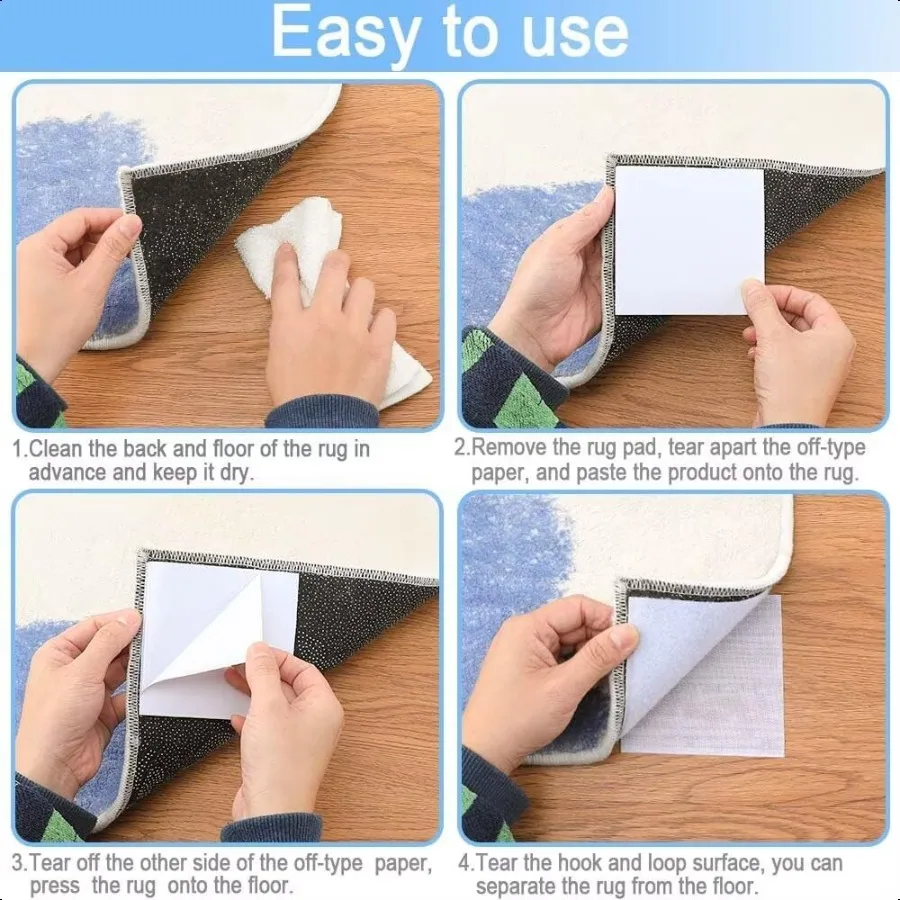 Easy to use

1.Clean the back and floor of the rug in advance and keep it dry.

2.Remove the rug pad, tear apart the off-type paper, and paste the product onto the rug.

3.Tear off the other side of the off-type paper, press the rug onto the floor.

4.Tear the hook and loop surface, you can separate the rug from the floor.