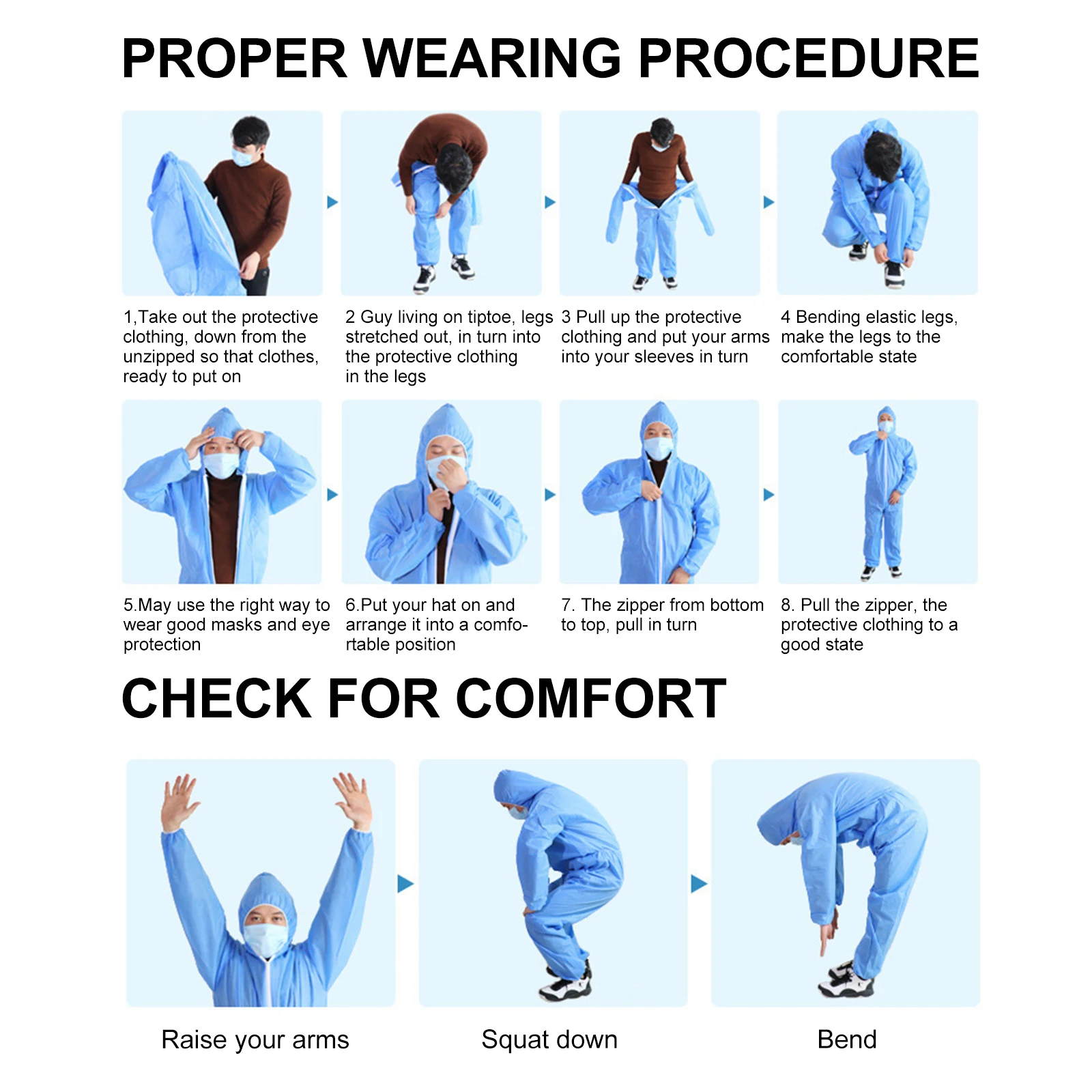 PROPER WEARING PROCEDURE

1,Take out the protective clothing, down from the unzipped so that clothes, ready to put on

2 Guy living on tiptoe, legs stretched out, in turn into the protective clothing in the legs

3 Pull up the protective clothing and put your arms into your sleeves in turn

4 Bending elastic legs, make the legs to the comfortable state

5.May use the right way to wear good masks and eye protection

6.Put your hat on and arrange it into a comfortable position

7. The zipper from bottom to top, pull in turn

8. Pull the zipper, the protective clothing to a good state

CHECK FOR COMFORT

Raise your arms

Squat down

Bend