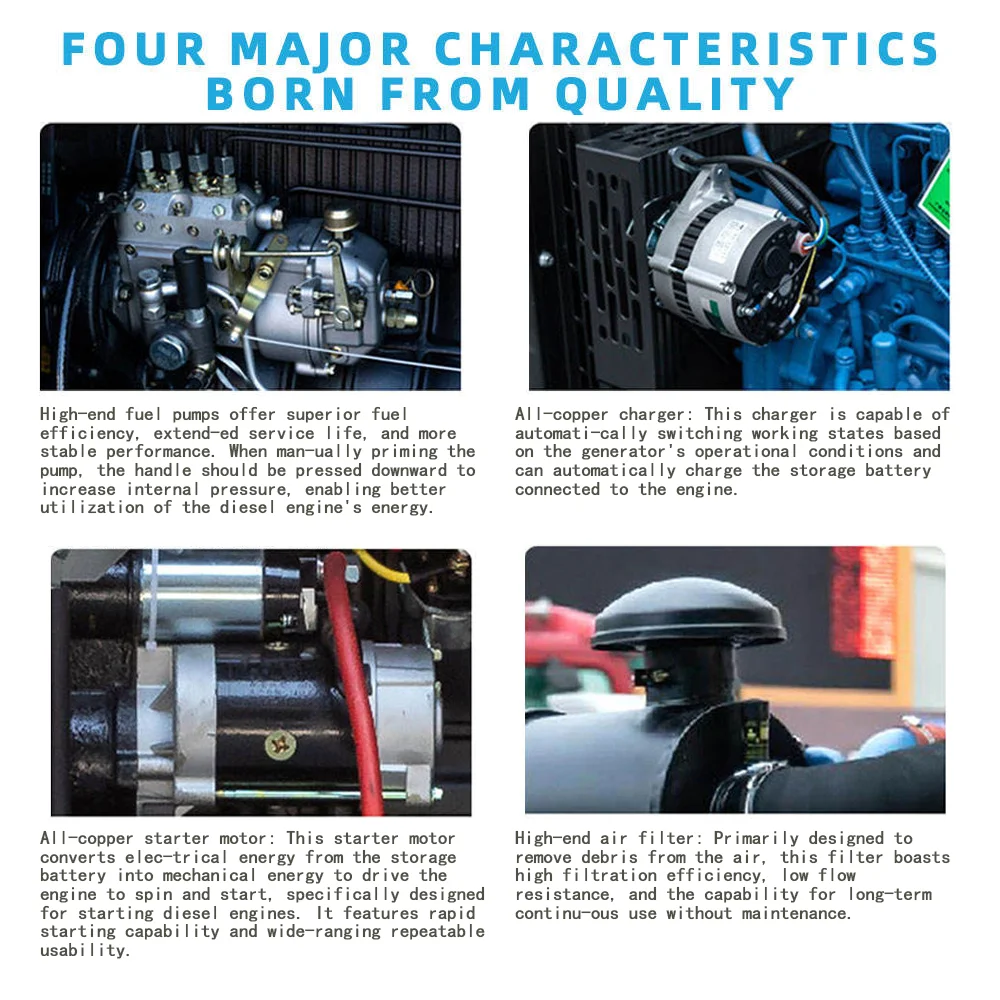 FOUR MAJOR CHARACTERISTICS BORN FROM QUALITY

High-end fuel pumps offer superior fuel efficiency, extend-ed service life, and more stable performance. When man-ually priming the pump, the handle should be pressed downward to increase internal pressure, enabling better utilization of the diesel engine's energy.

All-copper charger: This charger is capable of automati-cally switching working states based on the generator's operational conditions and can automatically charge the storage battery connected to the engine.

All-copper starter motor: This starter motor converts elec-trical energy from the storage battery into mechanical energy to drive the engine to spin and start, specifically designed for starting diesel engines. It features rapid starting capability and wide-ranging repeatable usability.

High-end air filter: Primarily designed to remove debris from the air, this filter boasts high filtration efficiency, low flow resistance, and the capability for long-term continu-ous use without maintenance.