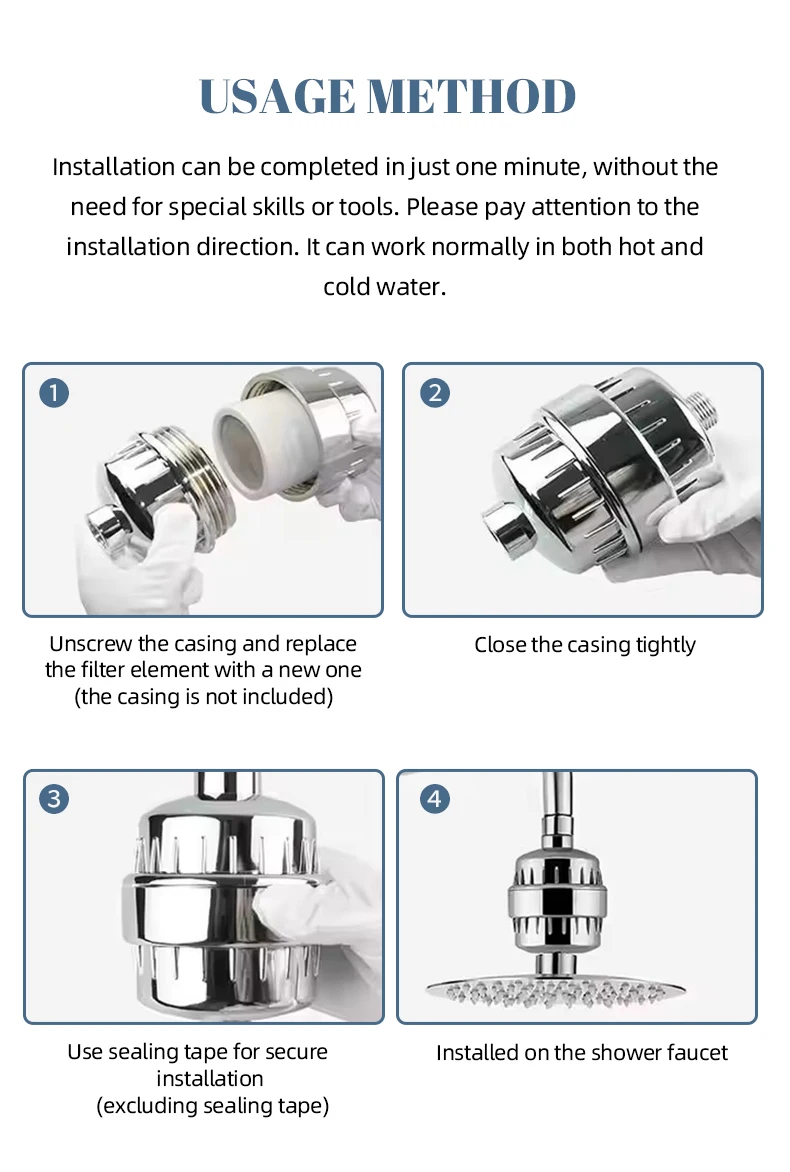 USAGE METHOD

Installation can be completed in just one minute, without the need for special skills or tools. Please pay attention to the installation direction. It can work normally in both hot and cold water.

1

Unscrew the casing and replace the filter element with a new one (the casing is not included)

2

Close the casing tightly

3

Use sealing tape for secure installation (excluding sealing tape)

4

Installed on the shower faucet