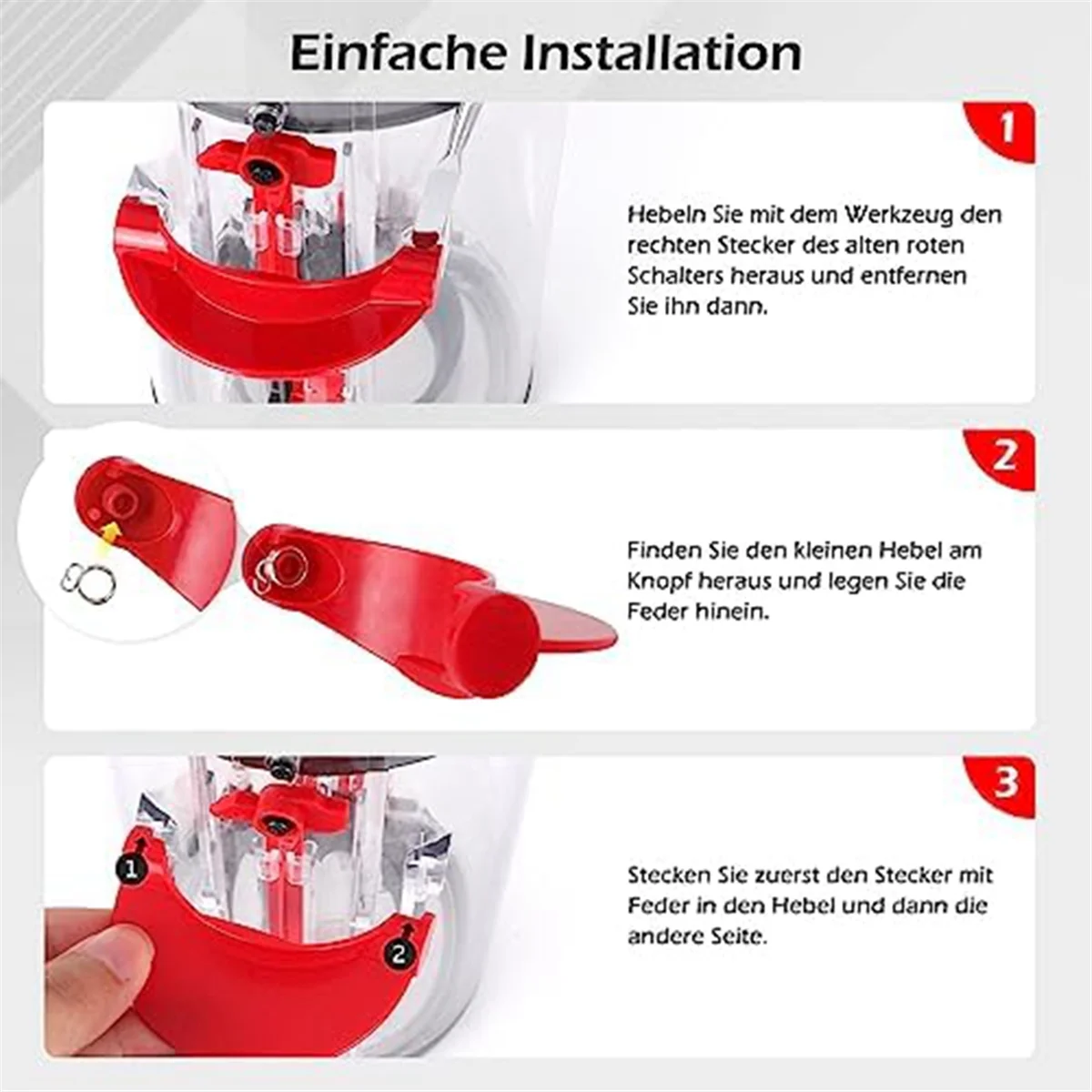 Einfache Installation

1

Hebeln Sie mit dem Werkzeug den rechten Stecker des alten roten Schalters heraus und entfernen Sie ihn dann.

2

Finden Sie den kleinen Hebel am Knopf heraus und legen Sie die Feder hinein.

3

1

2

Stecken Sie zuerst den Stecker mit Feder in den Hebel und dann die andere Seite.