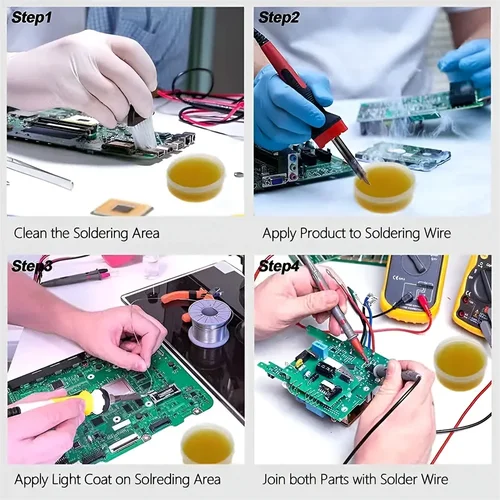 Step1

Clean the Soldering Area

Step2

Apply Product to Soldering Wire

Step3

Apply Light Coat on Solreding Area

Step4

Join both Parts with Solder Wire