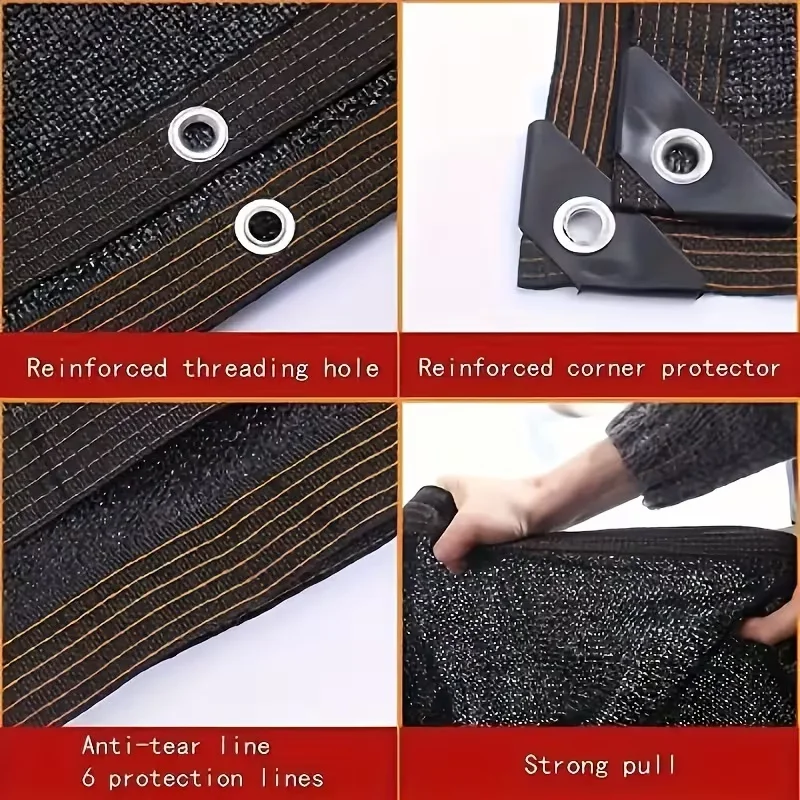 Reinforced threading hole

Reinforced corner protector

Anti-tear line
6 protection lines

Strong pull