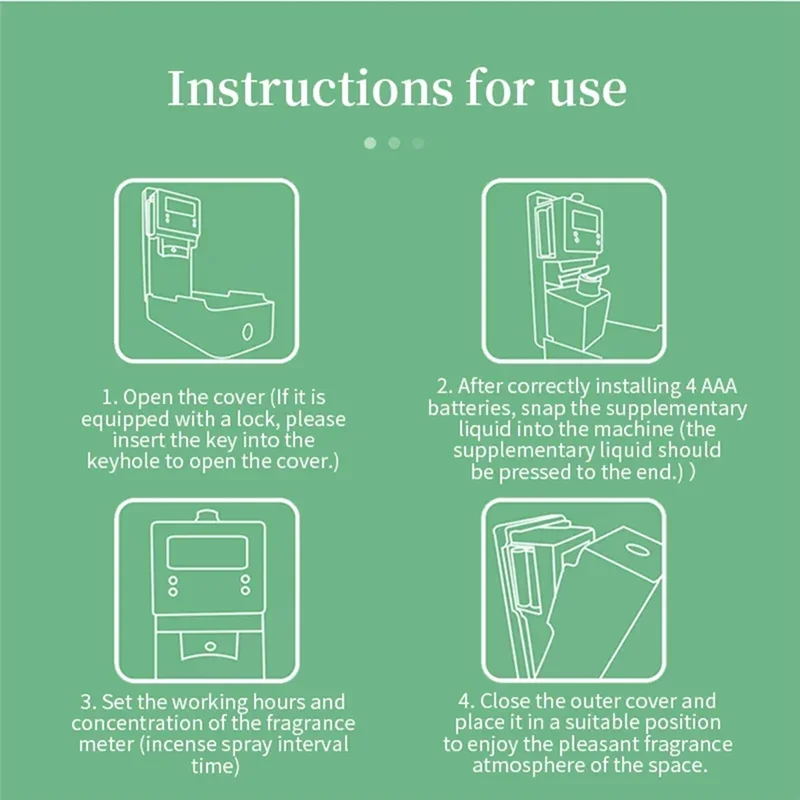 Instructions for use

1. Open the cover (If it is equipped with a lock, please insert the key into the keyhole to open the cover.)

2. After correctly installing 4 AAA batteries, snap the supplementary liquid into the machine (the supplementary liquid should be pressed to the end.) )

3. Set the working hours and concentration of the fragrance meter (incense spray interval time)

4. Close the outer cover and place it in a suitable position to enjoy the pleasant fragrance atmosphere of the space.