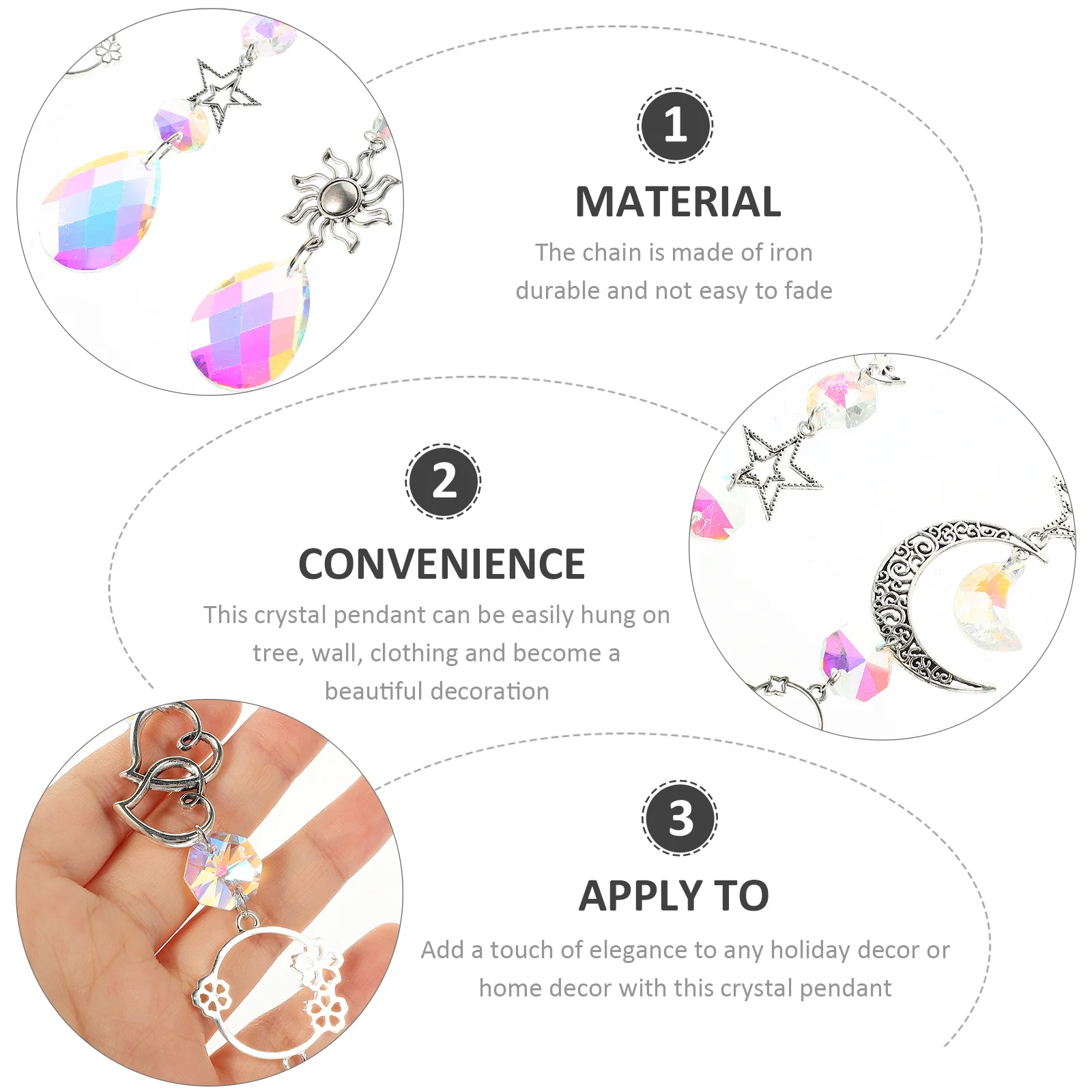 1

MATERIAL

The chain is made of iron durable and not easy to fade

2

CONVENIENCE

This crystal pendant can be easily hung on tree, wall, clothing and become a beautiful decoration

3

APPLY TO

Add a touch of elegance to any holiday decor or home decor with this crystal pendant