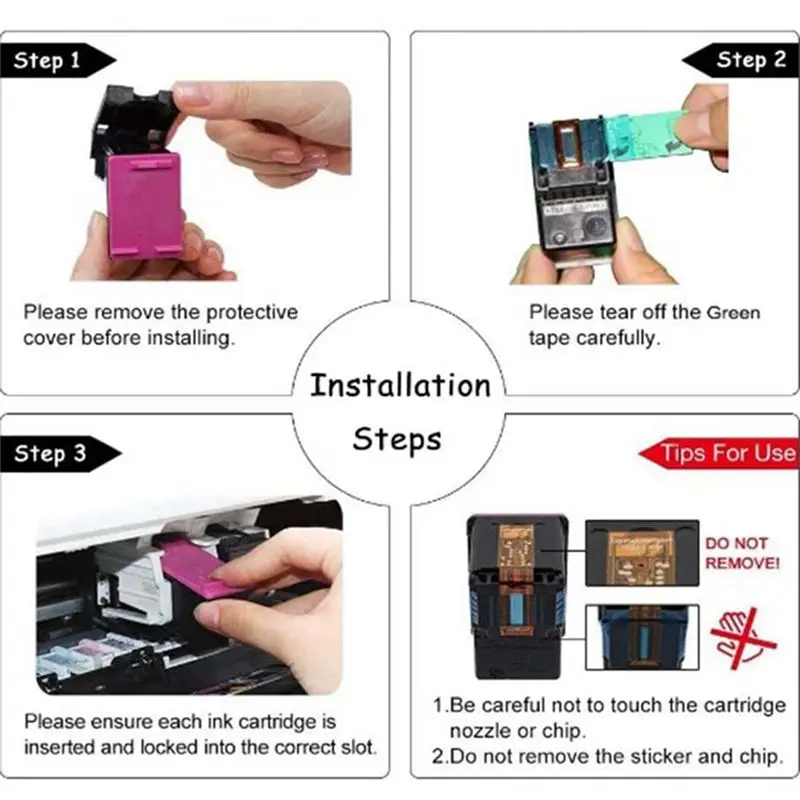 Step 1

Please remove the protective cover before installing.

Step 2

Please tear off the Green tape carefully.

Installation Steps

Step 3

Please ensure each ink cartridge is inserted and locked into the correct slot.

Tips For Use

DO NOT REMOVE!

1.Be careful not to touch the cartridge nozzle or chip.
2.Do not remove the sticker and chip.