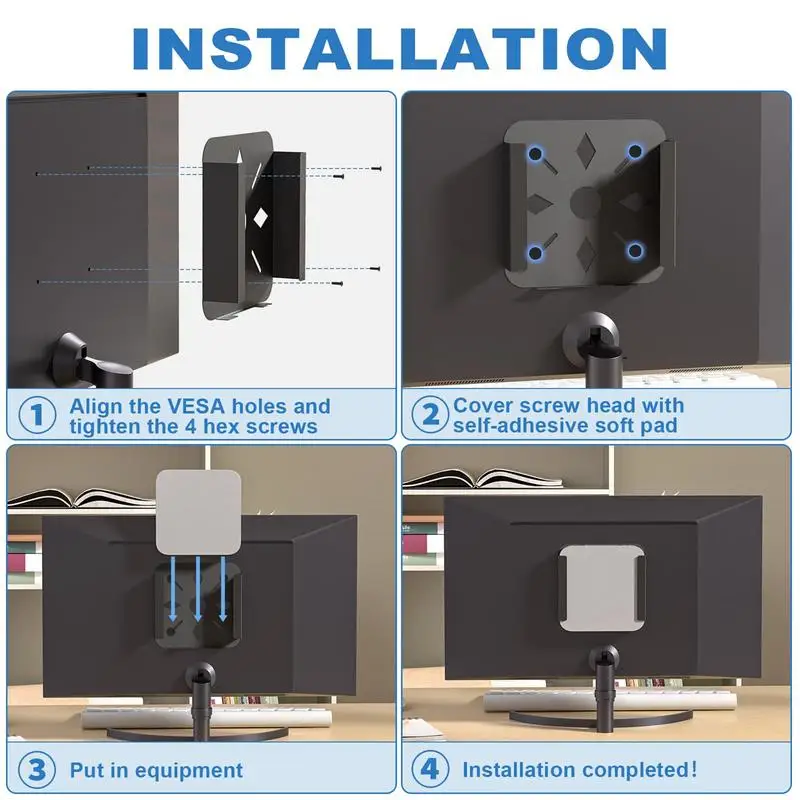 INSTALLATION

1 Align the VESA holes and tighten the 4 hex screws

2 Cover screw head with self-adhesive soft pad

3 Put in equipment

4 Installation completed!