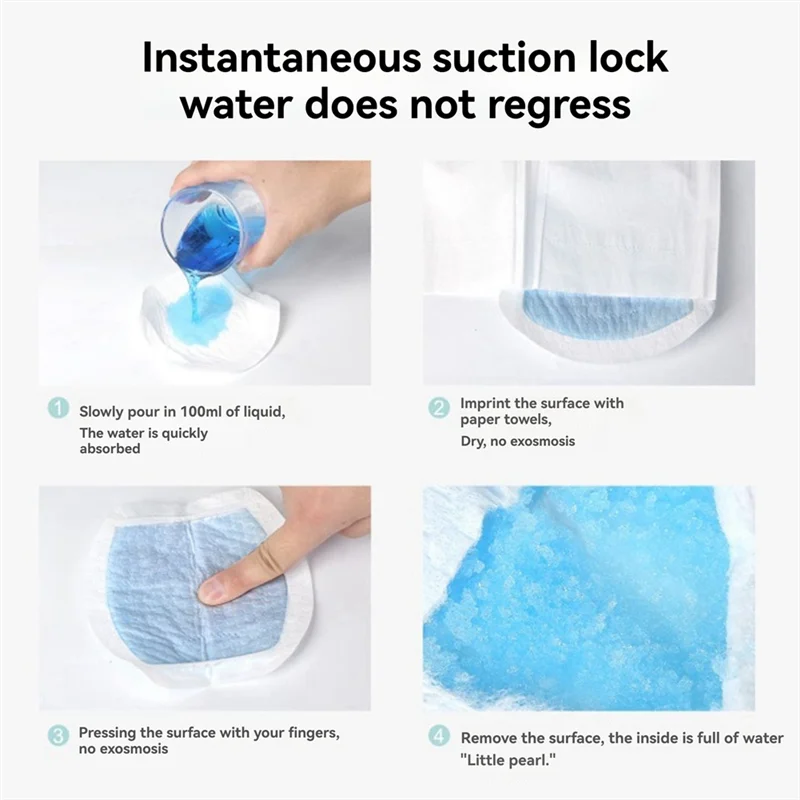 Instantaneous suction lock water does not regress

1 Slowly pour in 100ml of liquid,
The water is quickly absorbed

2 Imprint the surface with paper towels,
Dry, no exosmosis

3 Pressing the surface with your fingers, no exosmosis

4 Remove the surface, the inside is full of water "Little pearl."