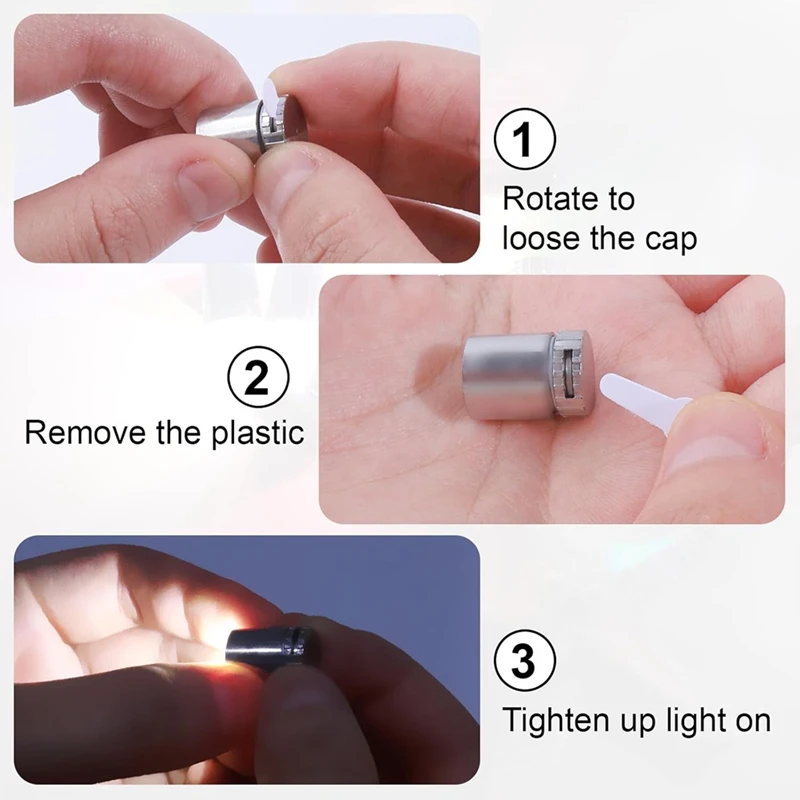 1

Rotate to loose the cap

2

Remove the plastic

3

Tighten up light on