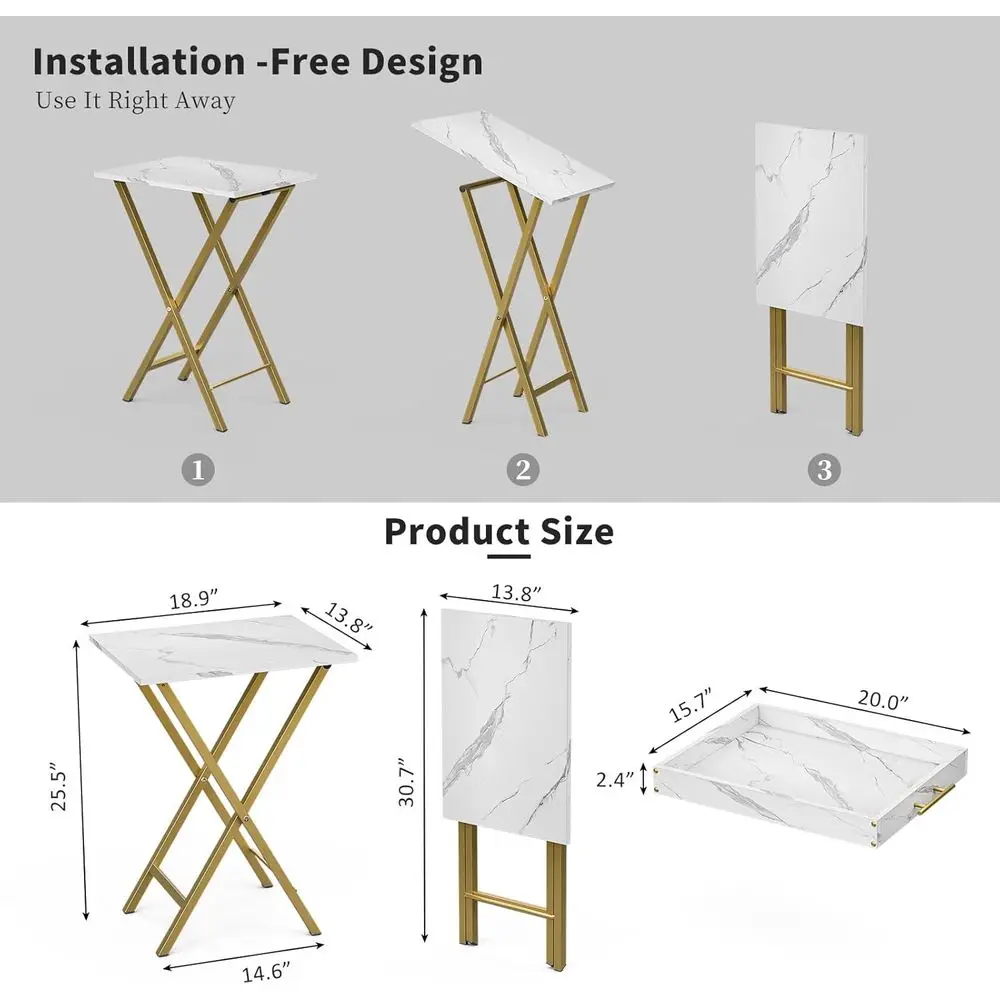 Installation -Free Design

Use It Right Away

1

2

3

Product Size

18.9”

13.8”

25.5”

14.6”

13.8”

30.7”

15.7”

20.0”

2.4”