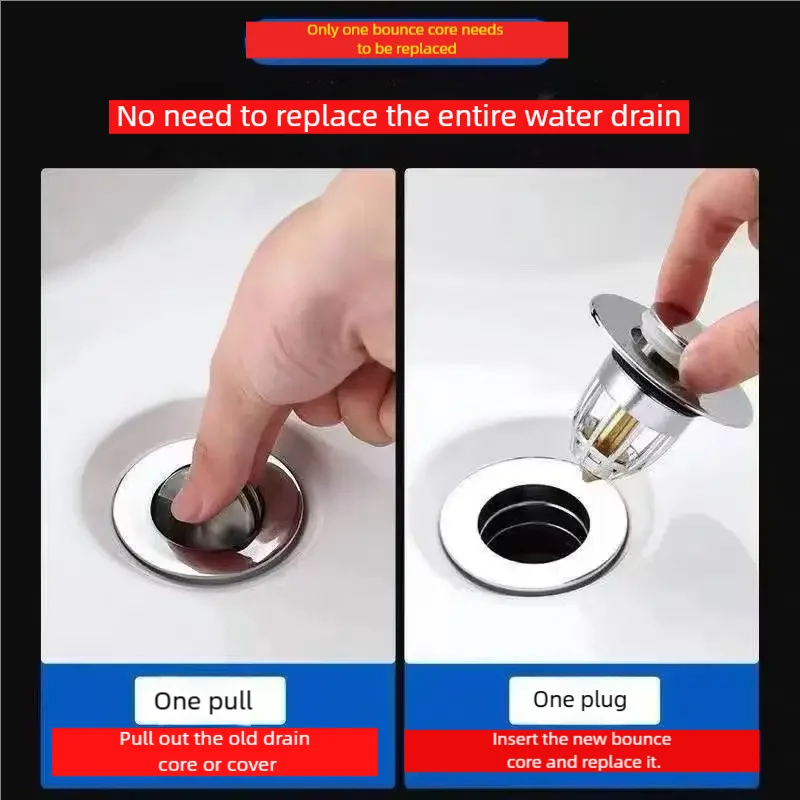 Only one bounce core needs to be replaced

No need to replace the entire water drain

One pull

Pull out the old drain core or cover

One plug

Insert the new bounce core and replace it.