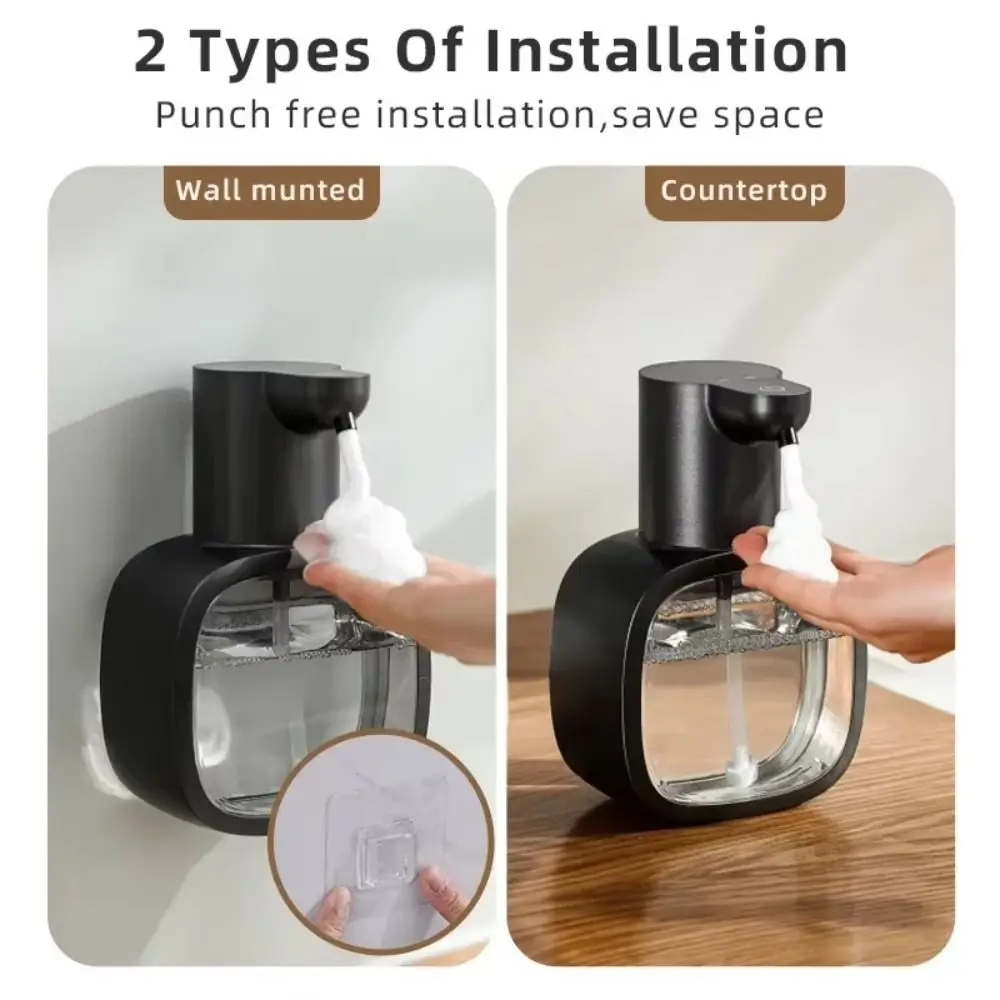 2 Types Of Installation
Punch free installation,save space

Wall munted

Countertop