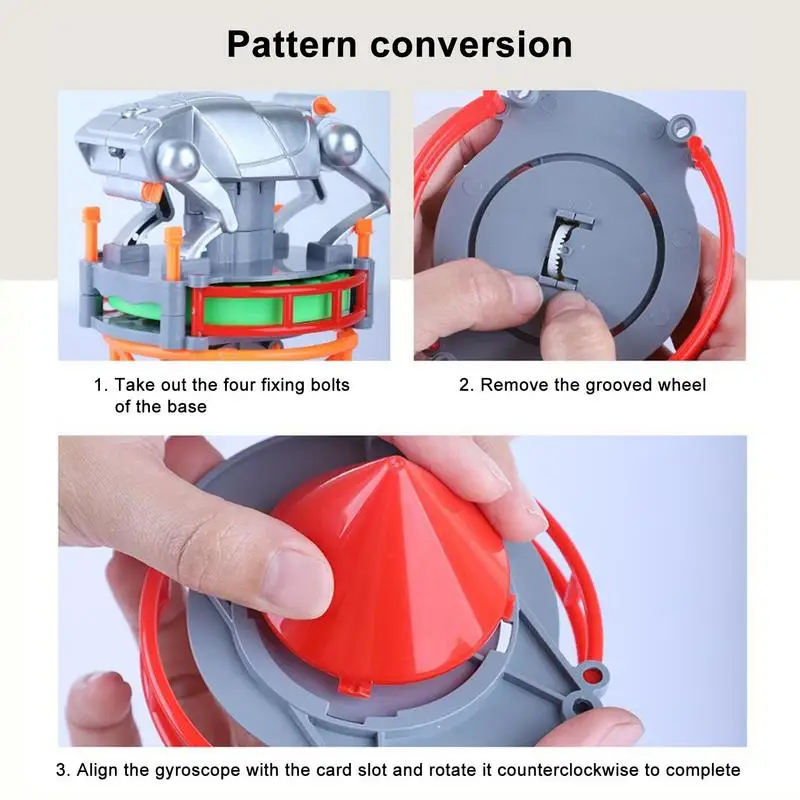 Pattern conversion

1. Take out the four fixing bolts of the base

2. Remove the grooved wheel

3. Align the gyroscope with the card slot and rotate it counterclockwise to complete