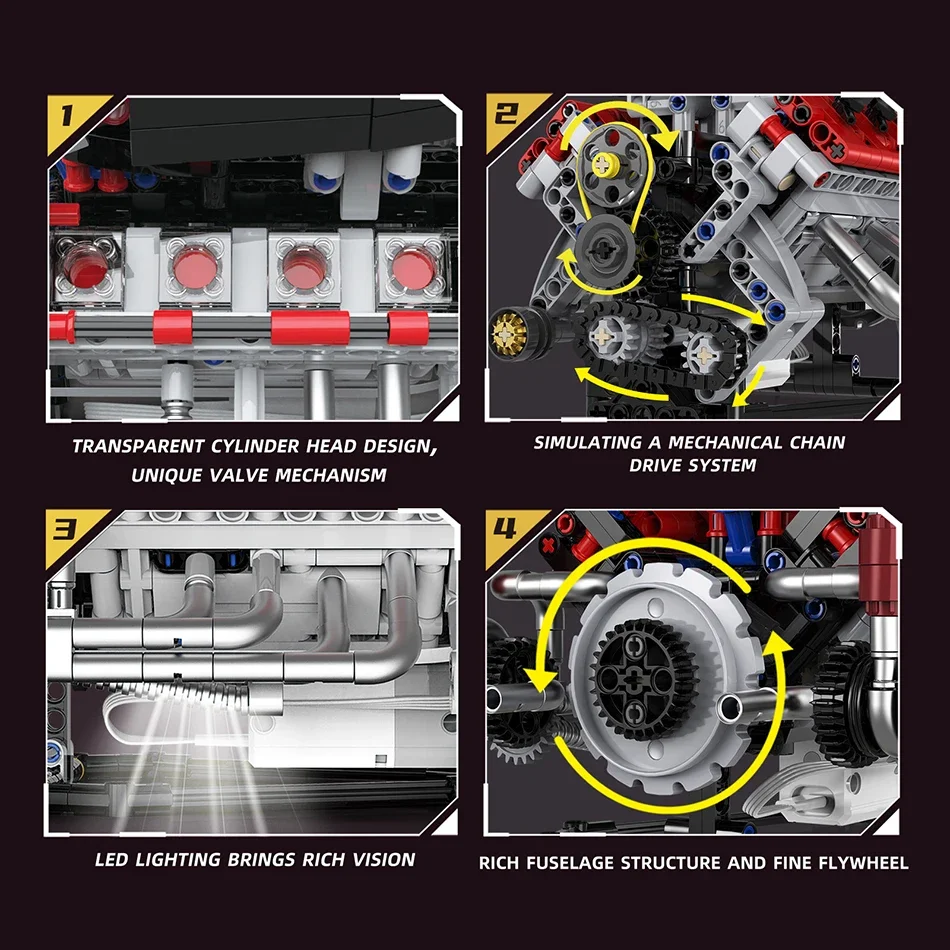 1

TRANSPARENT CYLINDER HEAD DESIGN, UNIQUE VALVE MECHANISM

2

SIMULATING A MECHANICAL CHAIN DRIVE SYSTEM

3

LED LIGHTING BRINGS RICH VISION

4

RICH FUSELAGE STRUCTURE AND FINE FLYWHEEL