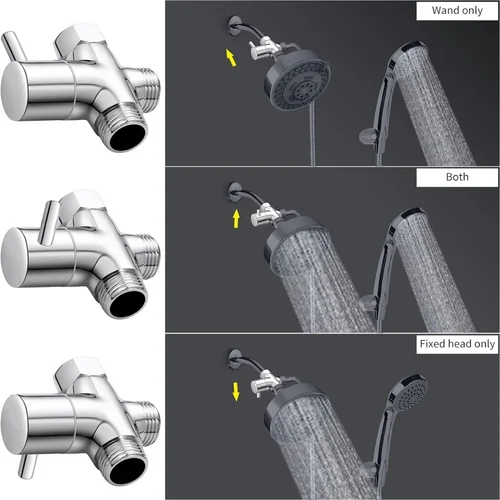 Wand only

Both

Fixed head only