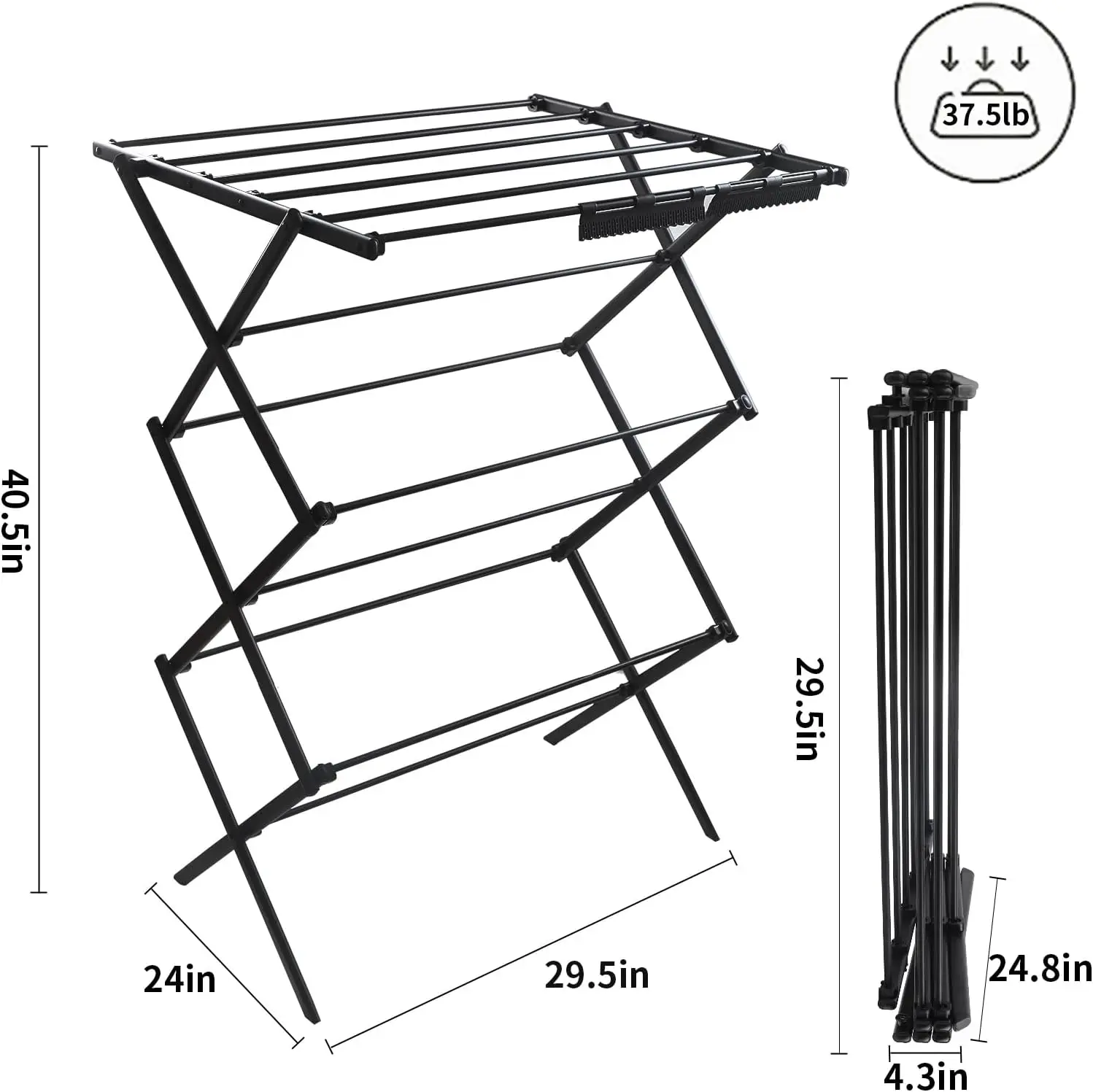 37.5lb

40.5in

24in

29.5in

29.5in

24.8in

4.3in