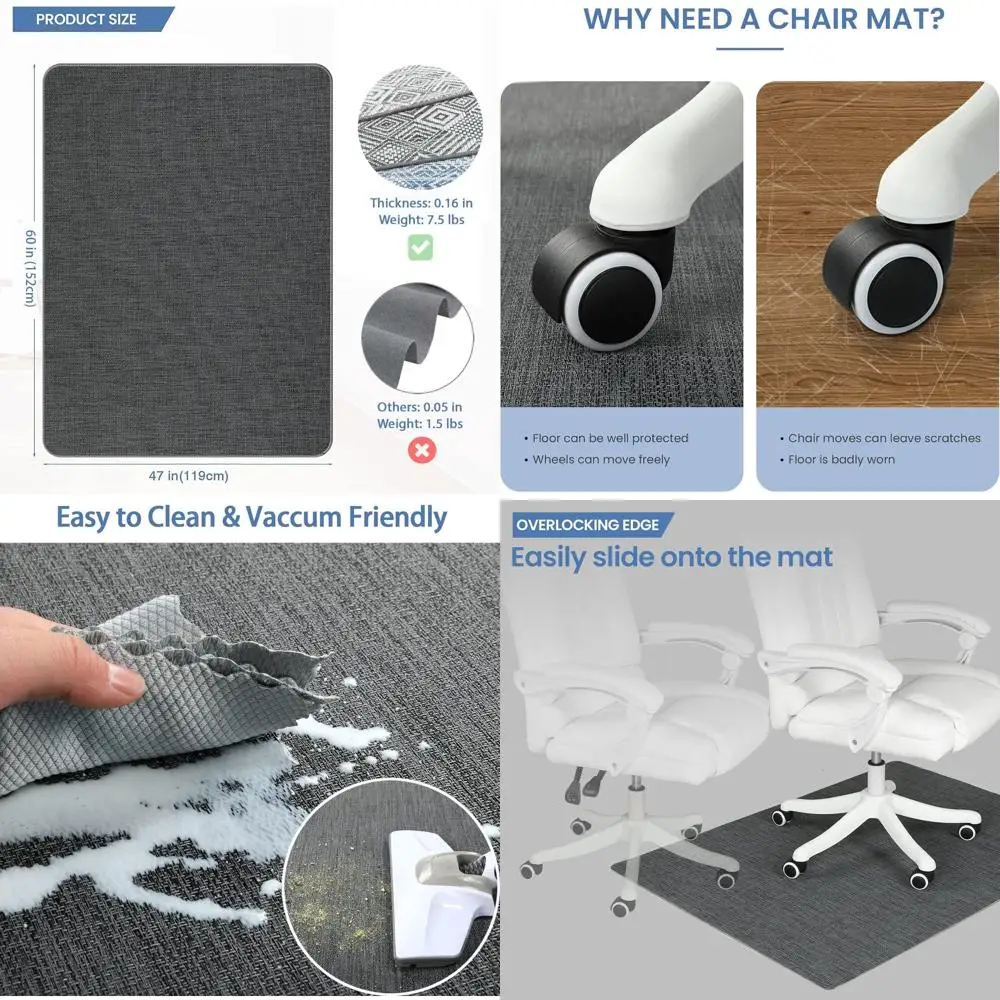 PRODUCT SIZE

60 in (152cm)

47 in(119cm)

Thickness: 0.16 in
Weight: 7.5 lbs

Others: 0.05 in
Weight: 1.5 lbs

WHY NEED A CHAIR MAT?

• Floor can be well protected
• Wheels can move freely

• Chair moves can leave scratches
• Floor is badly worn

Easy to Clean & Vaccum Friendly

OVERLOCKING EDGE

Easily slide onto the mat