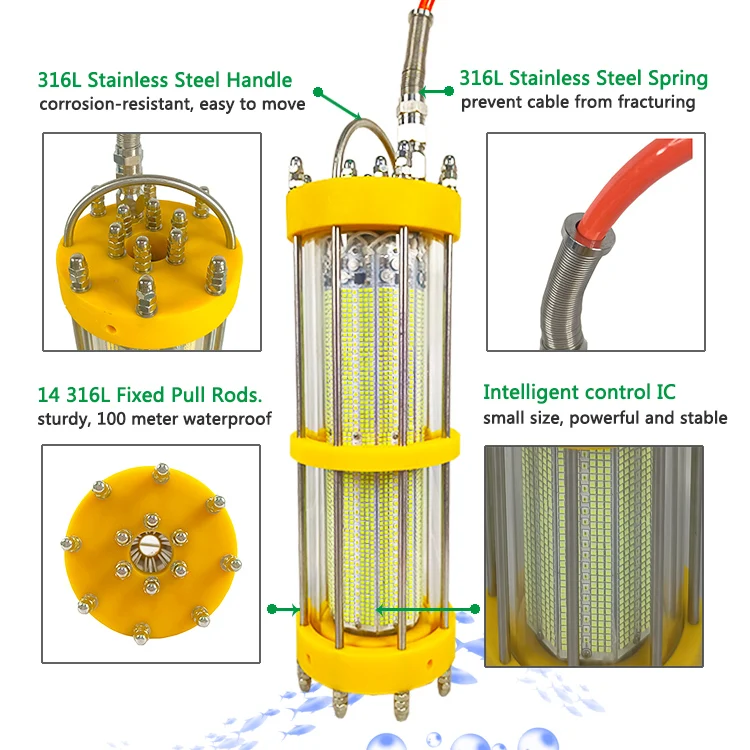 316L Stainless Steel Handle
corrosion-resistant, easy to move

316L Stainless Steel Spring
prevent cable from fracturing

14 316L Fixed Pull Rods.
sturdy, 100 meter waterproof

Intelligent control IC
small size, powerful and stable