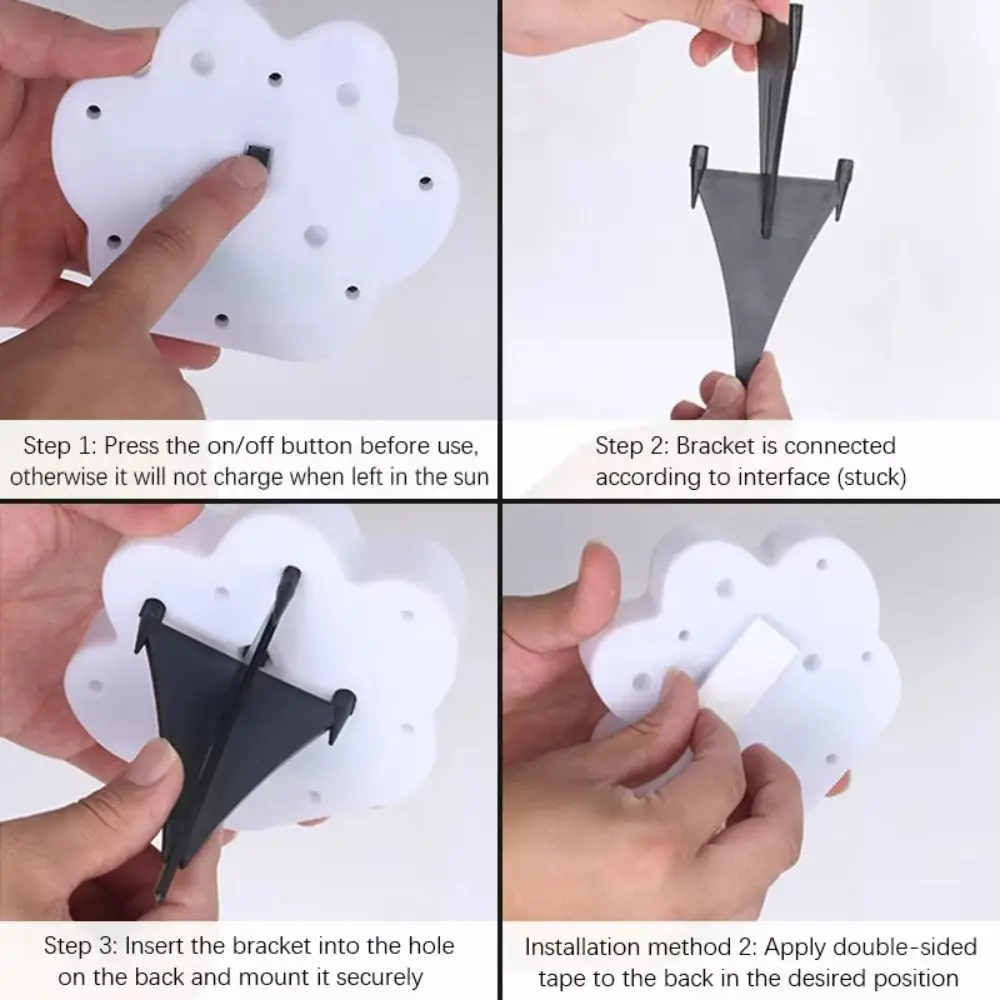 Step 1: Press the on/off button before use, otherwise it will not charge when left in the sun

Step 2: Bracket is connected according to interface (stuck)

Step 3: Insert the bracket into the hole on the back and mount it securely

Installation method 2: Apply double-sided tape to the back in the desired position