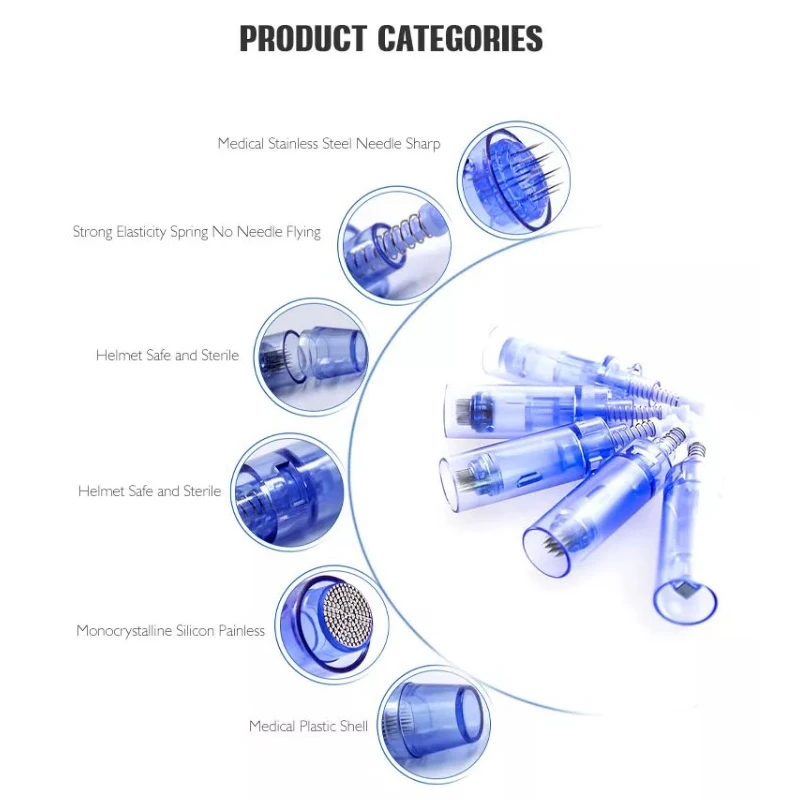 PRODUCT CATEGORIES

Medical Stainless Steel Needle Sharp

Strong Elasticity Spring No Needle Flying

Helmet Safe and Sterile

Helmet Safe and Sterile

Monocrystalline Silicon Painless

Medical Plastic Shell