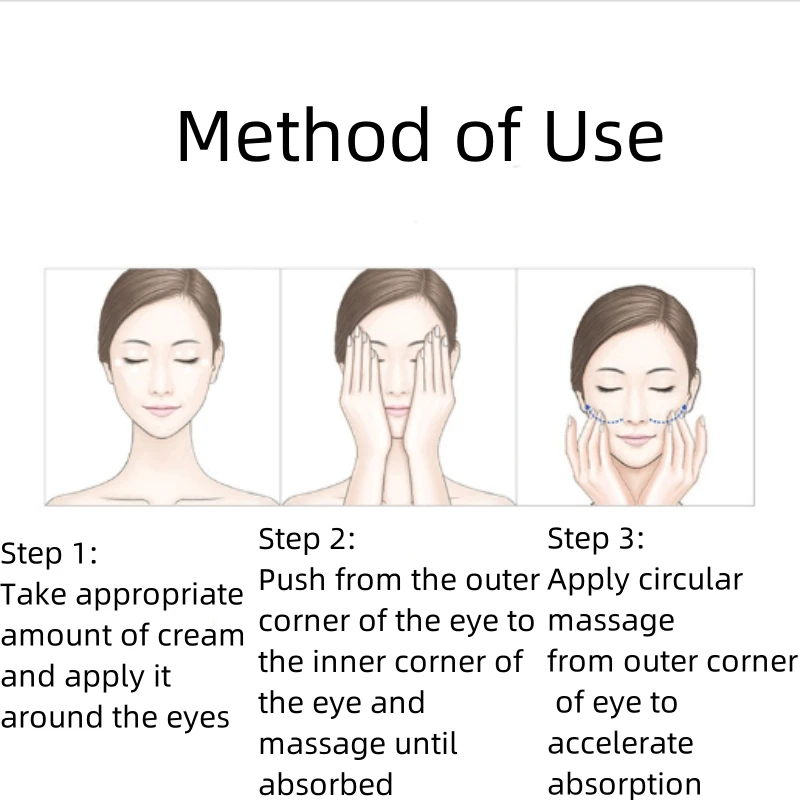 Method of Use

Step 1:
Take appropriate amount of cream and apply it around the eyes

Step 2:
Push from the outer corner of the eye to the inner corner of the eye and massage until absorbed

Step 3:
Apply circular massage from outer corner of eye to accelerate absorption