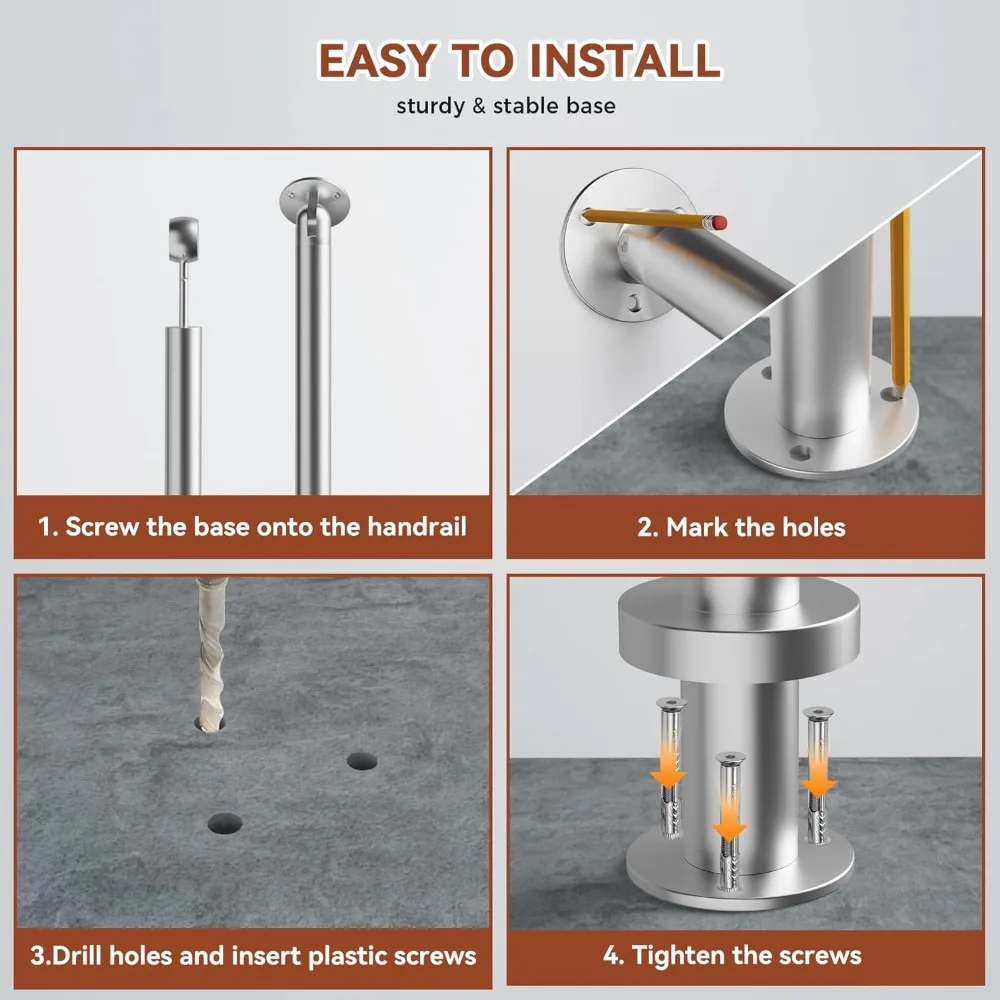 EASY TO INSTALL

sturdy & stable base

1. Screw the base onto the handrail

2. Mark the holes

3.Drill holes and insert plastic screws

4. Tighten the screws