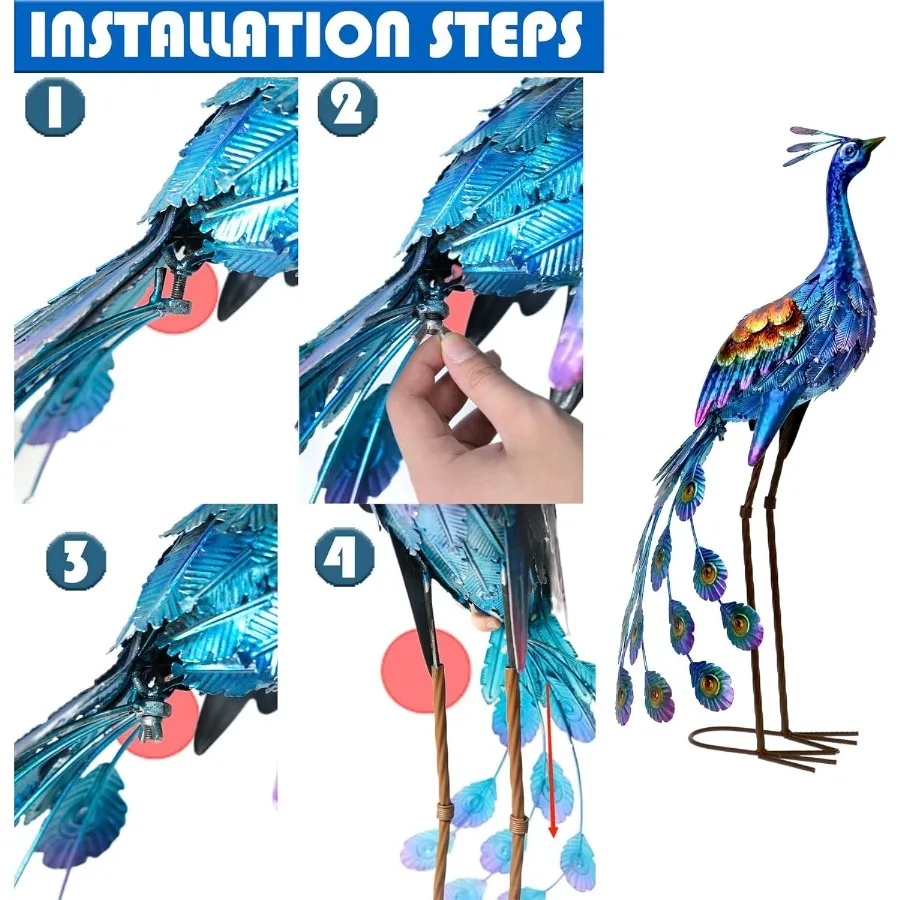 INSTALLATION STEPS

1

2

3

4