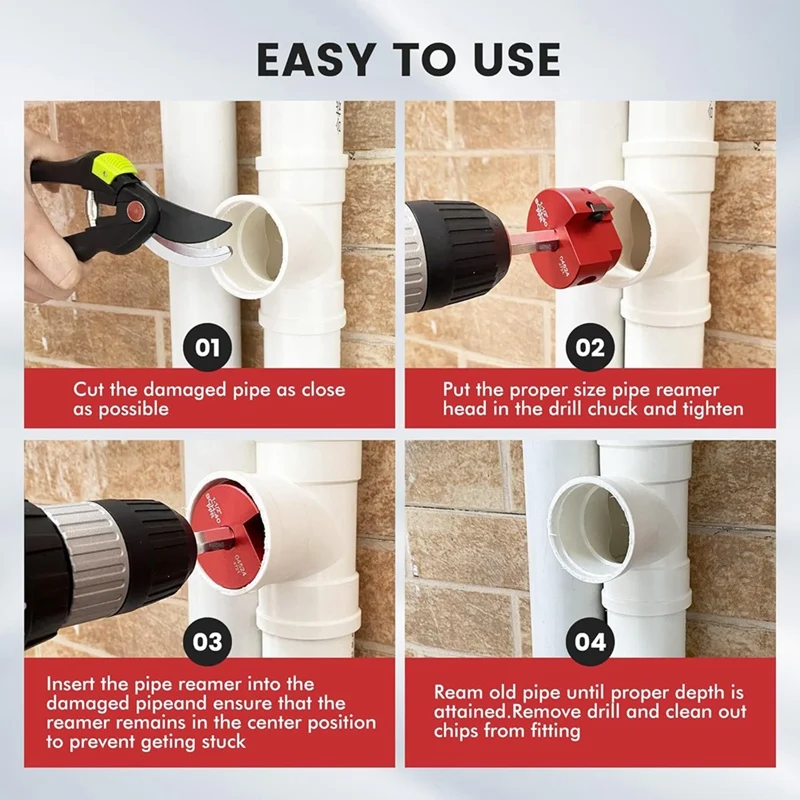 EASY TO USE

01

Cut the damaged pipe as close as possible

02

Put the proper size pipe reamer head in the drill chuck and tighten

03

Insert the pipe reamer into the damaged pipeand ensure that the reamer remains in the center position to prevent geting stuck

04

Ream old pipe until proper depth is attained.Remove drill and clean out chips from fitting